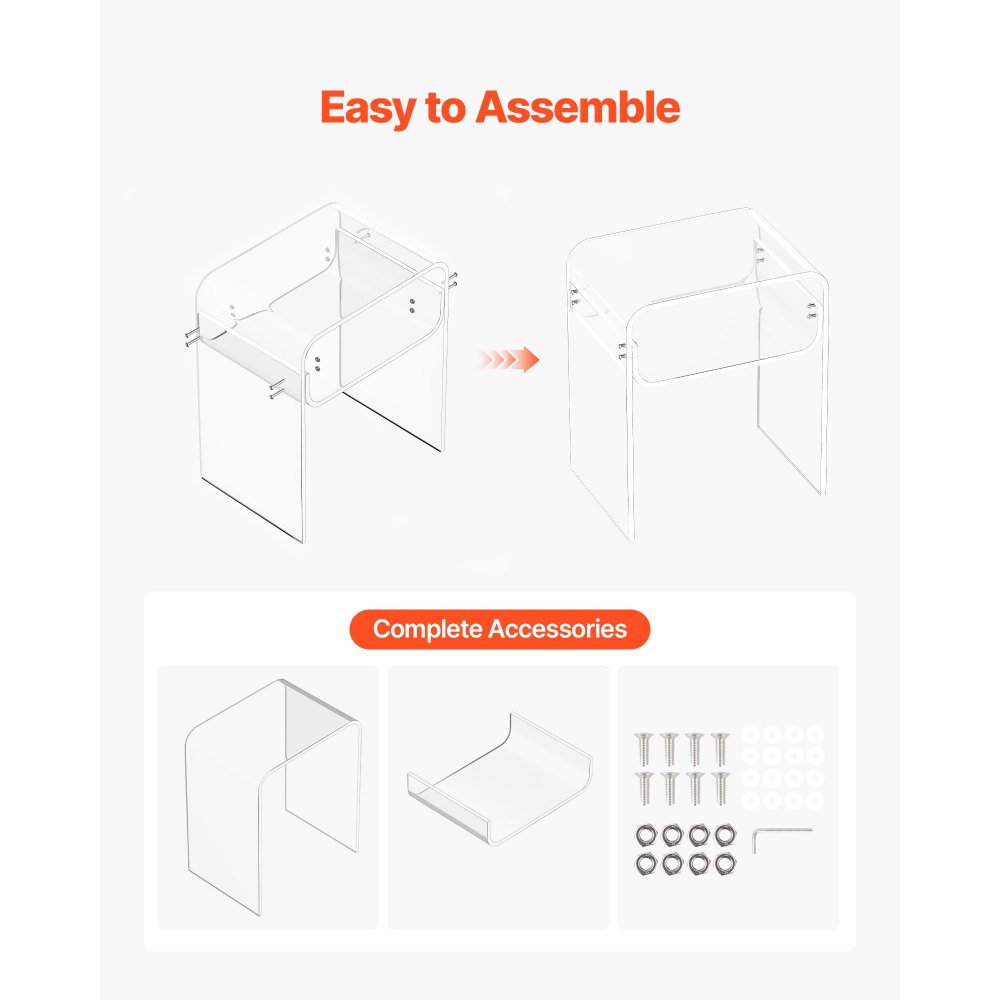 Easy to Assemble

Complete Accessories