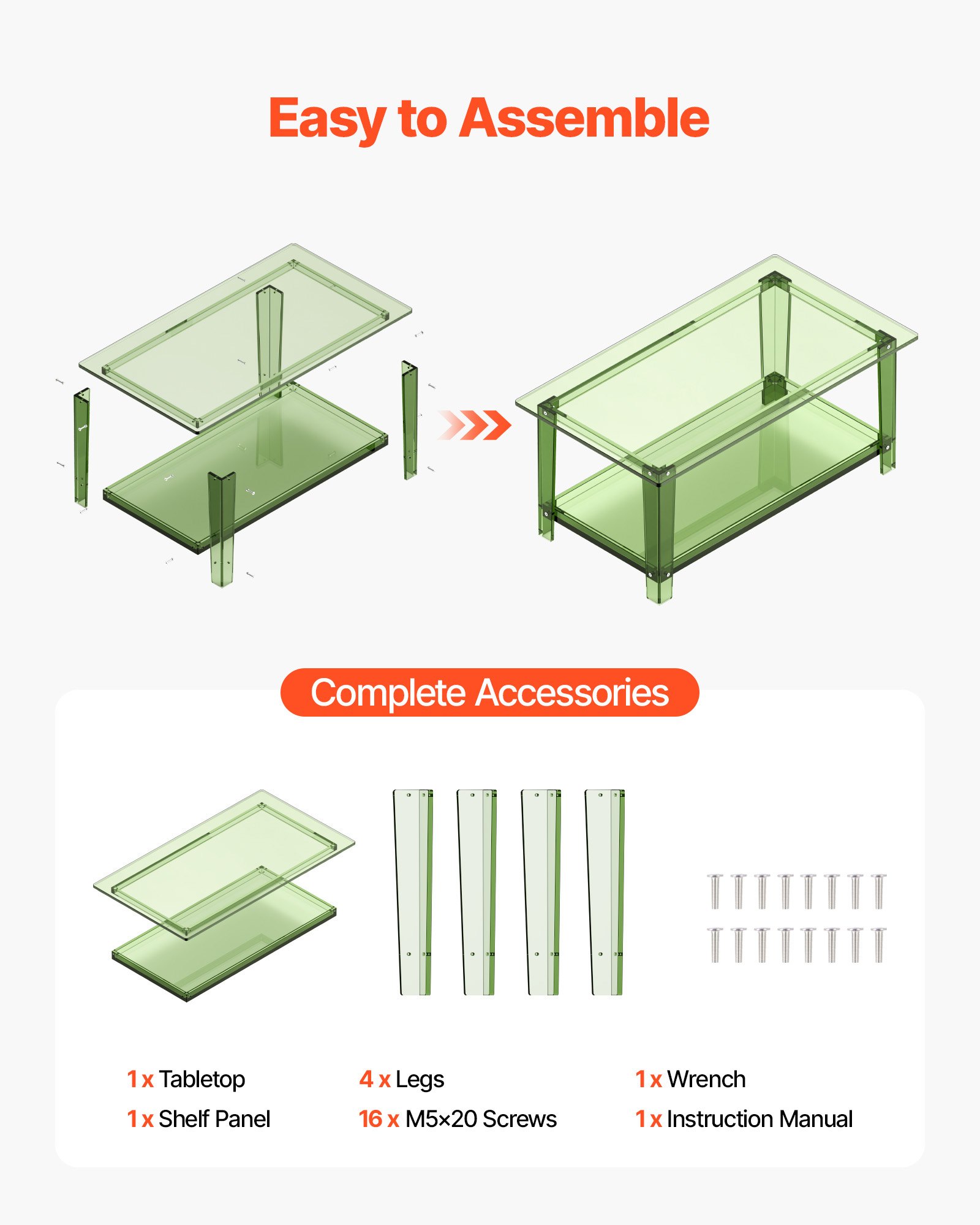 Easy to Assemble

Complete Accessories

1 x Tabletop
1 x Shelf Panel

4 x Legs
16 x M5×20 Screws

1 x Wrench
1 x Instruction Manual