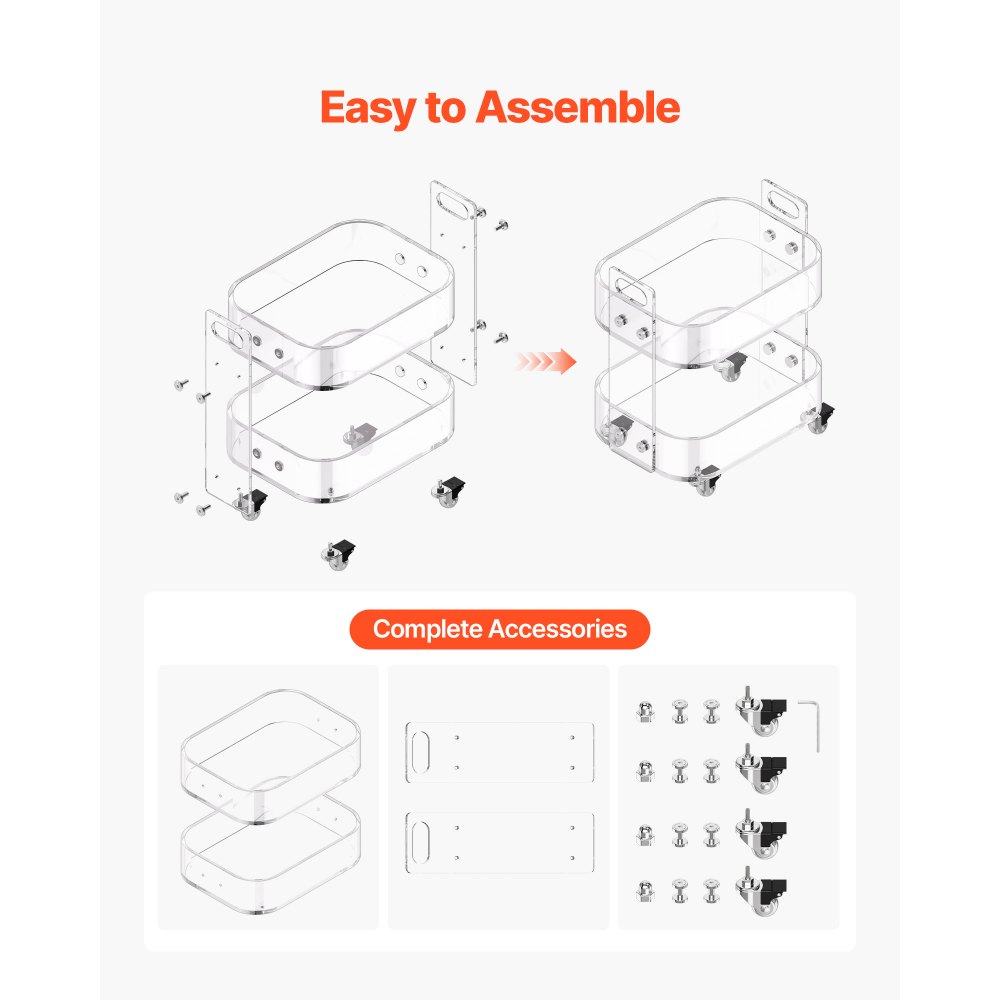 Easy to Assemble

Complete Accessories