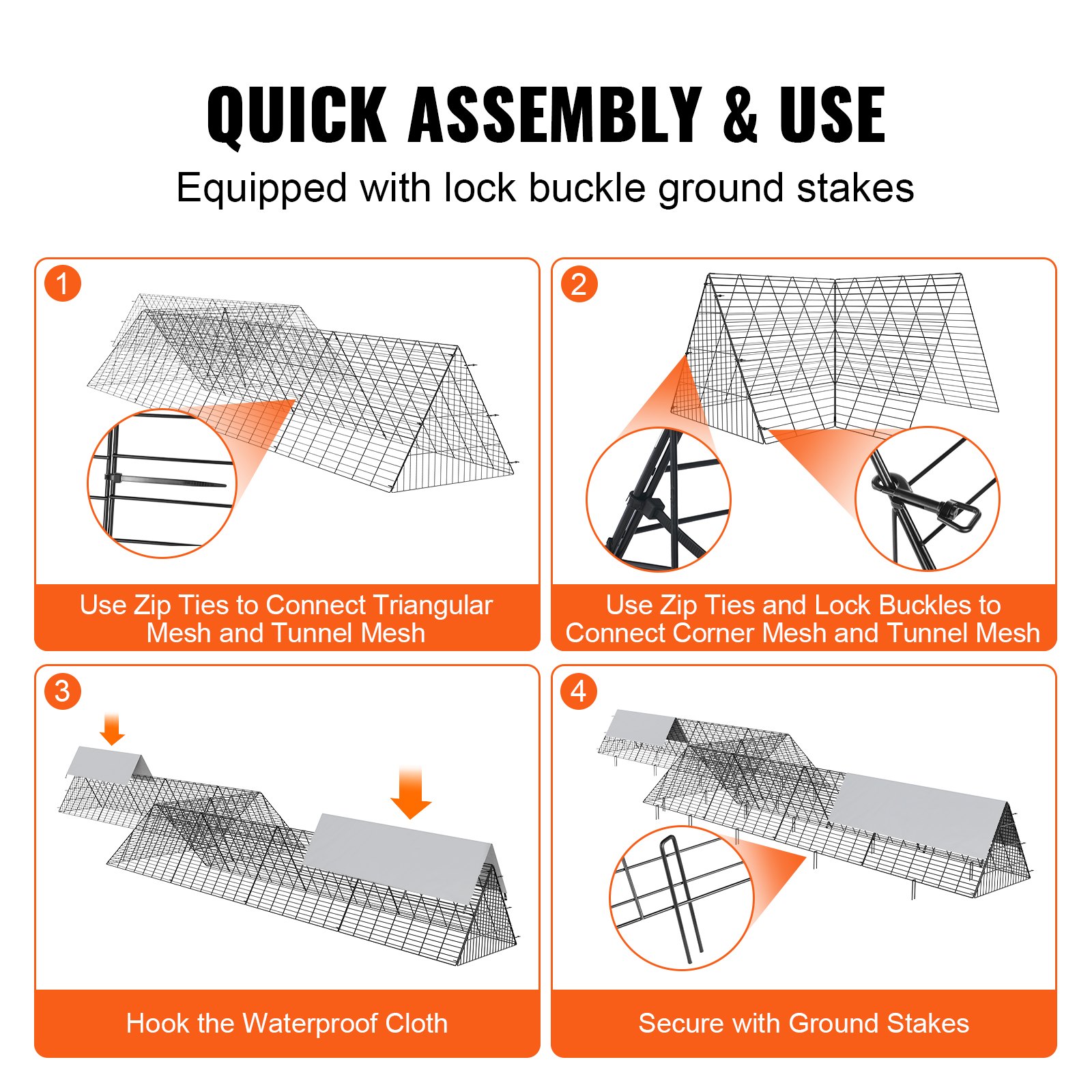 QUICK ASSEMBLY & USE

Equipped with lock buckle ground stakes

1

Use Zip Ties to Connect Triangular Mesh and Tunnel Mesh

2

Use Zip Ties and Lock Buckles to Connect Corner Mesh and Tunnel Mesh

3

Hook the Waterproof Cloth

4

Secure with Ground Stakes