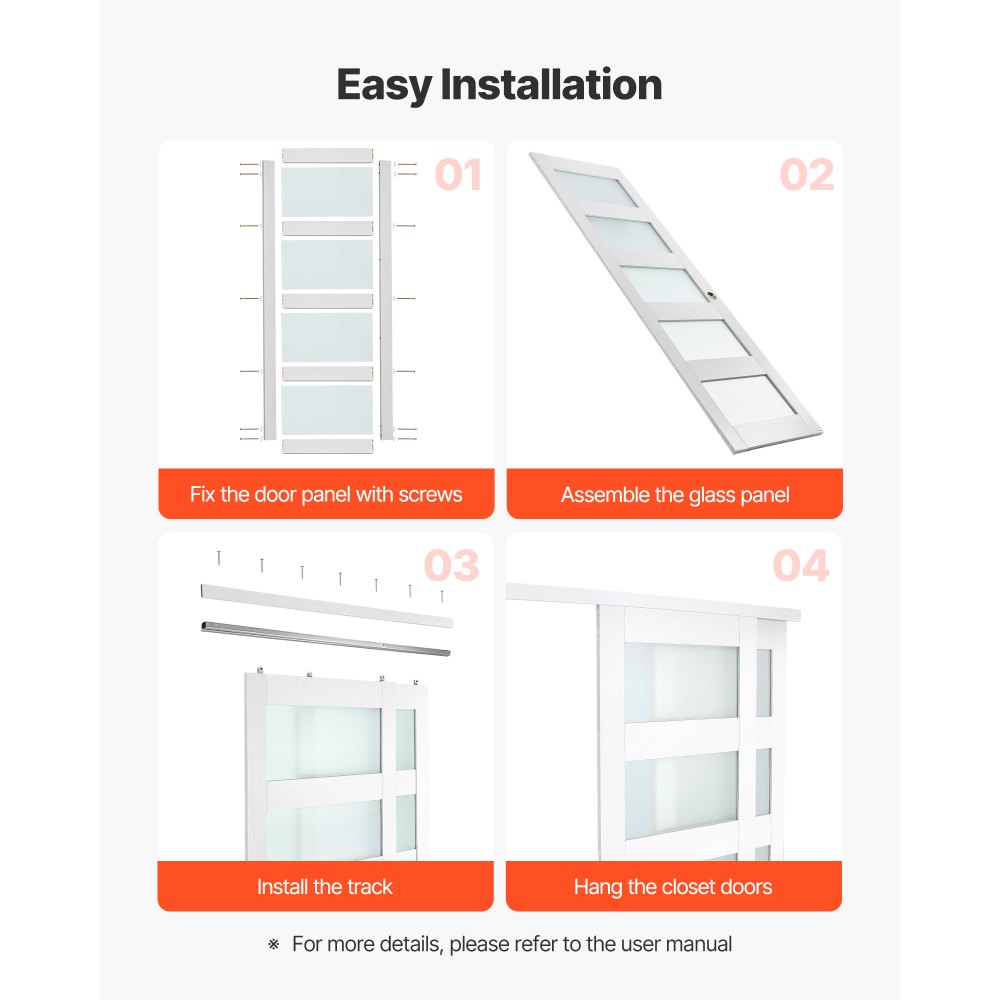 Easy Installation

01

Fix the door panel with screws

02

Assemble the glass panel

03

Install the track

04

Hang the closet doors

※ For more details, please refer to the user manual