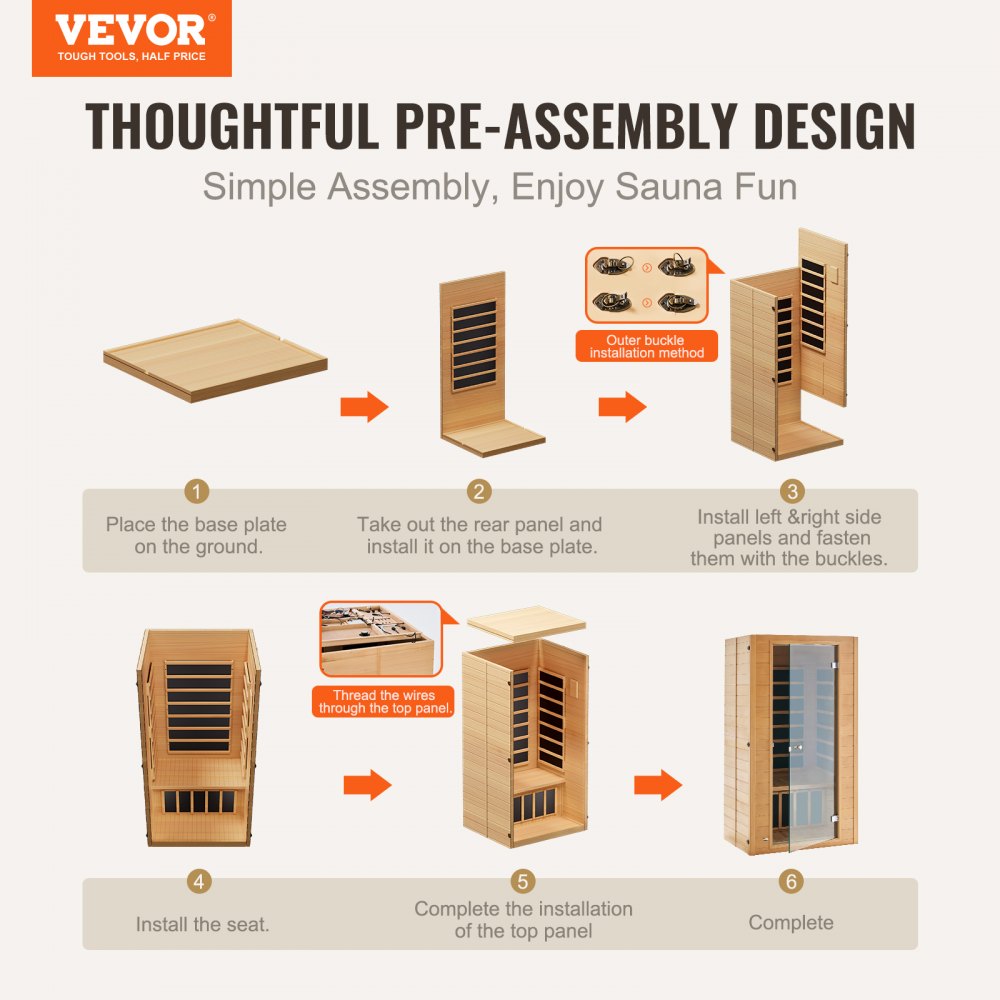 VEVOR®
TOUGH TOOLS, HALF PRICE

THOUGHTFUL PRE-ASSEMBLY DESIGN

Simple Assembly, Enjoy Sauna Fun

Outer buckle installation method

1
Place the base plate on the ground.

2
Take out the rear panel and install it on the base plate.

3
Install left &right side panels and fasten them with the buckles.

Thread the wires through the top panel.

4
Install the seat.

5
Complete the installation of the top panel

6
Complete