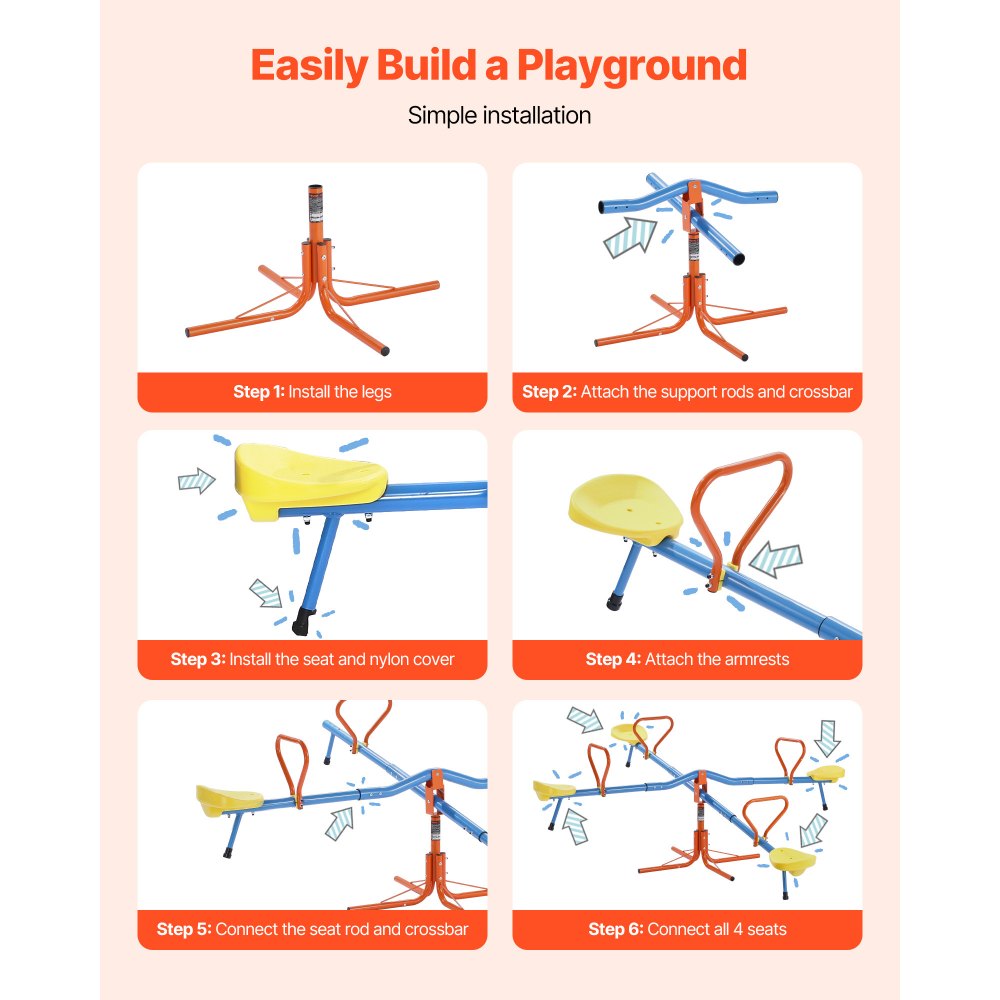 Easily Build a Playground

Simple installation

Step 1: Install the legs

Step 2: Attach the support rods and crossbar

Step 3: Install the seat and nylon cover

Step 4: Attach the armrests

Step 5: Connect the seat rod and crossbar

Step 6: Connect all 4 seats