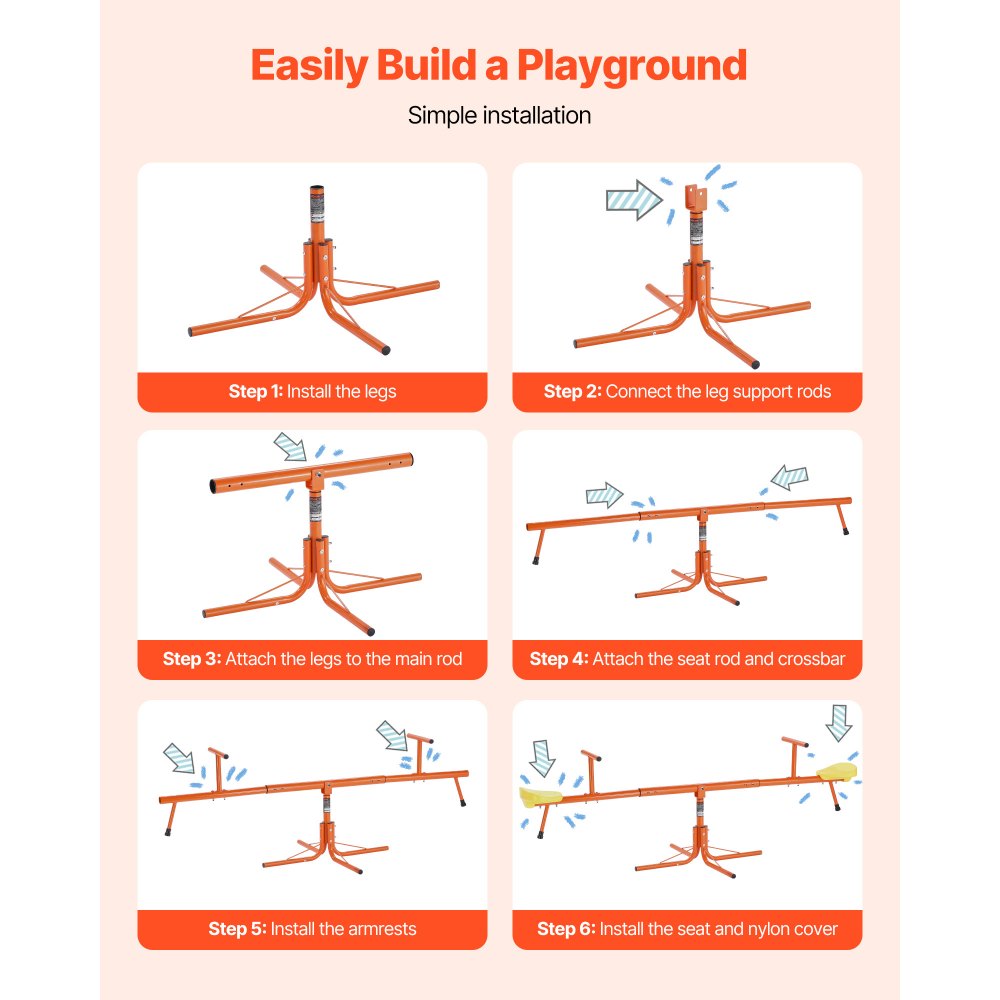 Easily Build a Playground

Simple installation

Step 1: Install the legs

Step 2: Connect the leg support rods

Step 3: Attach the legs to the main rod

Step 4: Attach the seat rod and crossbar

Step 5: Install the armrests

Step 6: Install the seat and nylon cover