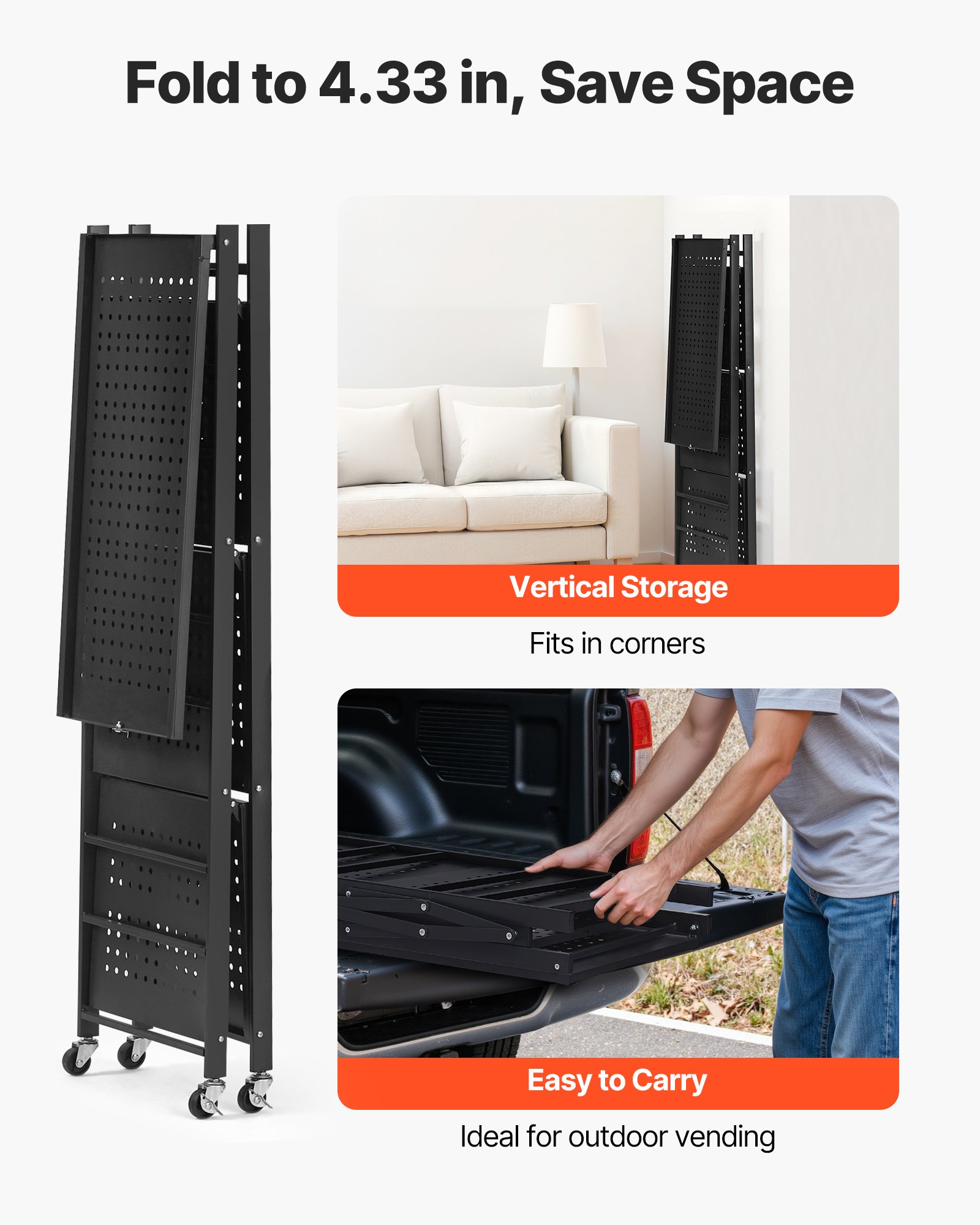 Fold to 4.33 in, Save Space

Vertical Storage

Fits in corners

Easy to Carry

Ideal for outdoor vending