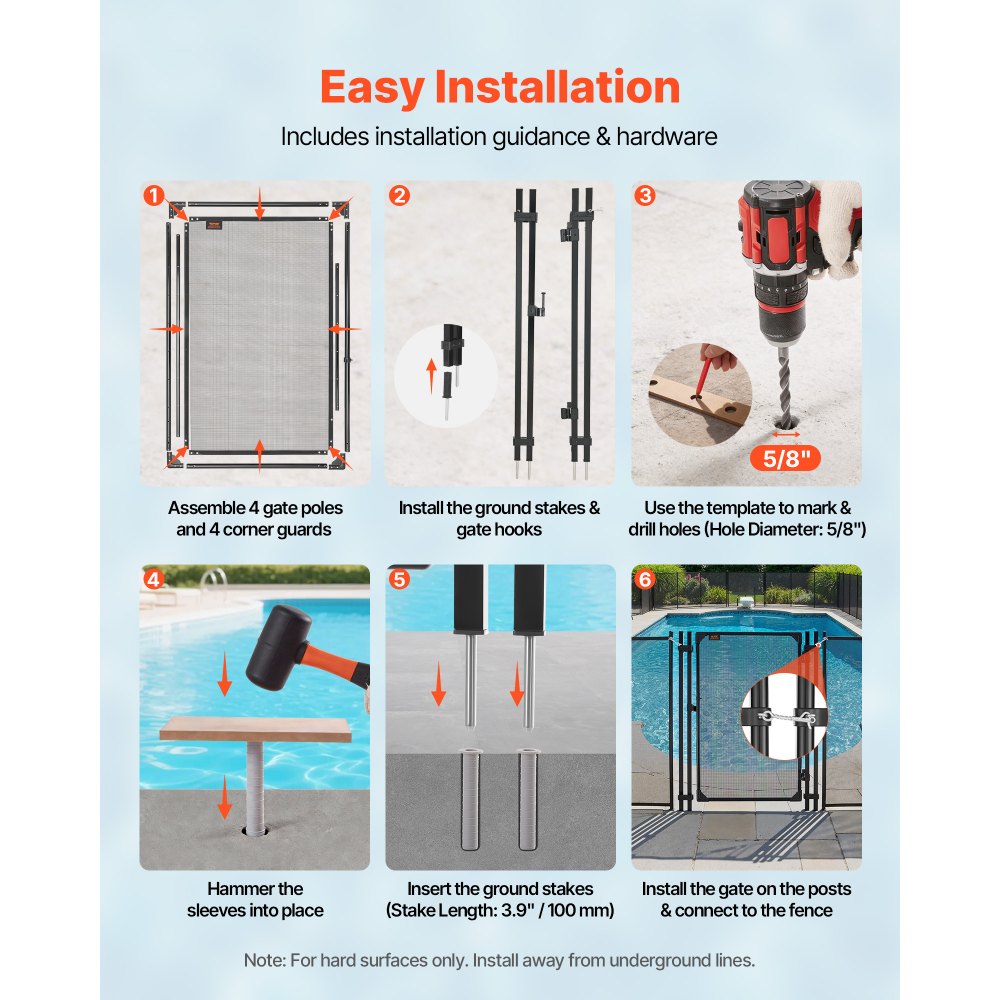 Easy Installation

Includes installation guidance & hardware

1

Assemble 4 gate poles and 4 corner guards

2

Install the ground stakes & gate hooks

3

5/8"

Use the template to mark & drill holes (Hole Diameter: 5/8")

4

Hammer the sleeves into place

5

Insert the ground stakes (Stake Length: 3.9" / 100 mm)

6

Install the gate on the posts & connect to the fence

Note: For hard surfaces only. Install away from underground lines.