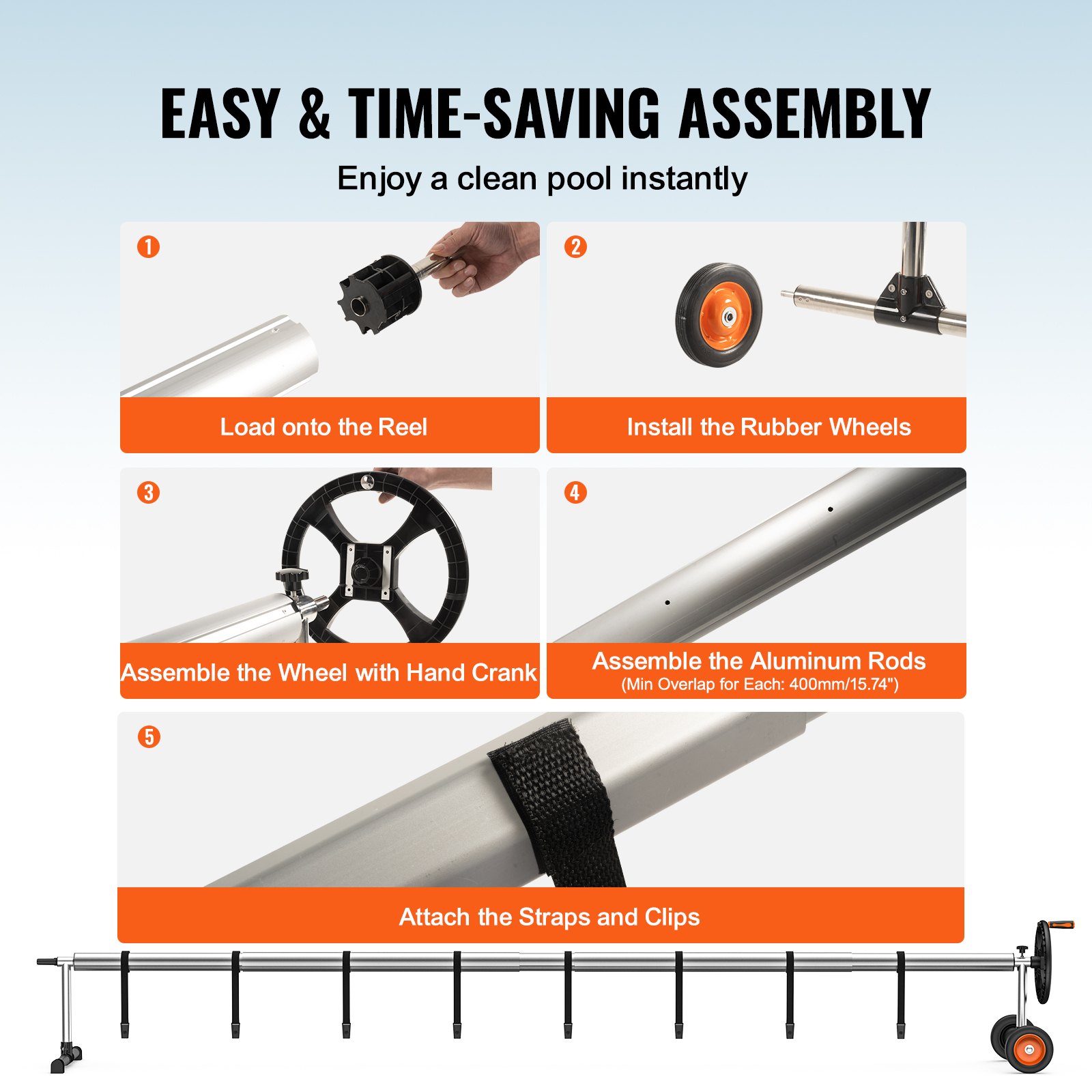 EASY & TIME-SAVING ASSEMBLY

Enjoy a clean pool instantly

1

Load onto the Reel

2

Install the Rubber Wheels

3

Assemble the Wheel with Hand Crank

4

Assemble the Aluminum Rods
(Min Overlap for Each: 400mm/15.74")

5

Attach the Straps and Clips