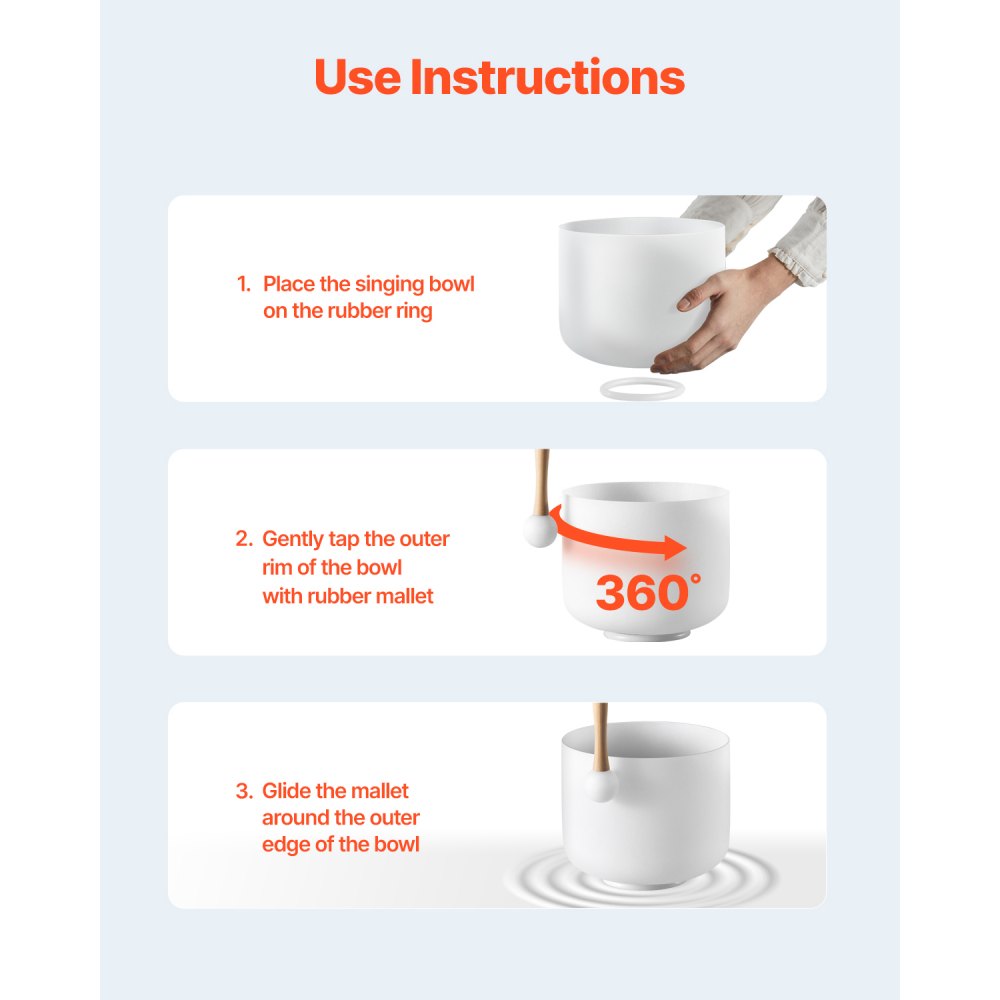 Use Instructions

1. Place the singing bowl on the rubber ring

2. Gently tap the outer rim of the bowl with rubber mallet

360°

3. Glide the mallet around the outer edge of the bowl