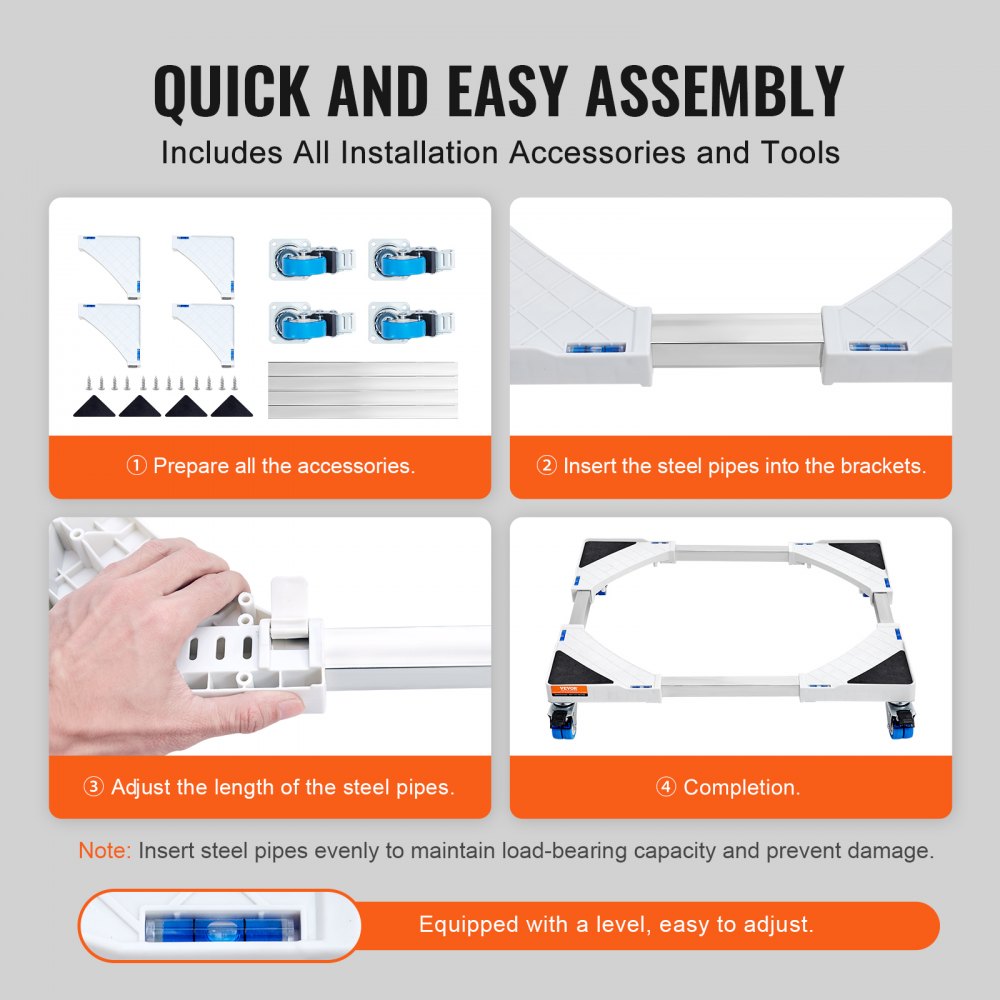 QUICK AND EASY ASSEMBLY

Includes All Installation Accessories and Tools

① Prepare all the accessories.

② Insert the steel pipes into the brackets.

③ Adjust the length of the steel pipes.

VEVOR

④ Completion.

Note: Insert steel pipes evenly to maintain load-bearing capacity and prevent damage.

Equipped with a level, easy to adjust.