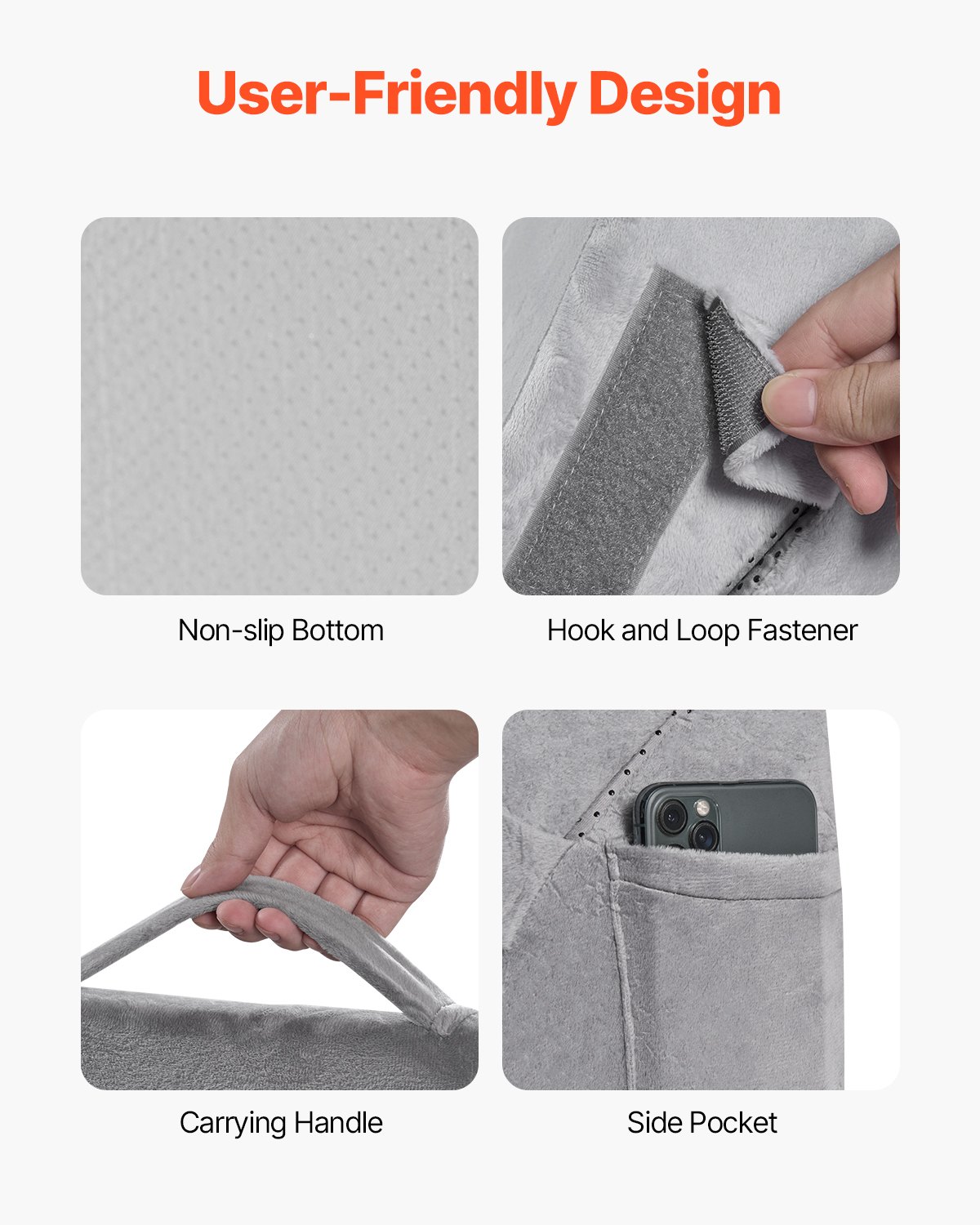 User-Friendly Design

Non-slip Bottom

Hook and Loop Fastener

Carrying Handle

Side Pocket