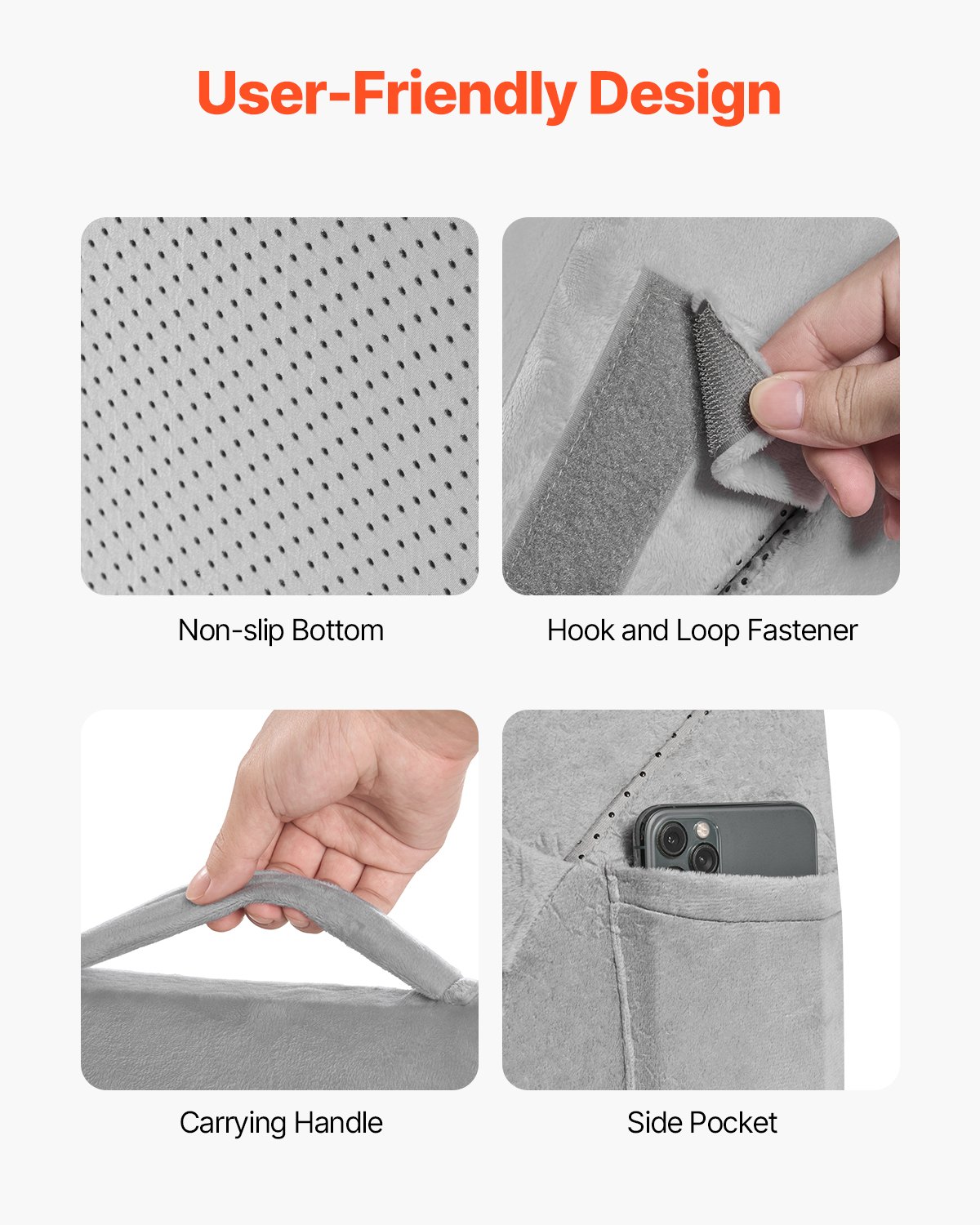 User-Friendly Design

Non-slip Bottom

Hook and Loop Fastener

Carrying Handle

Side Pocket