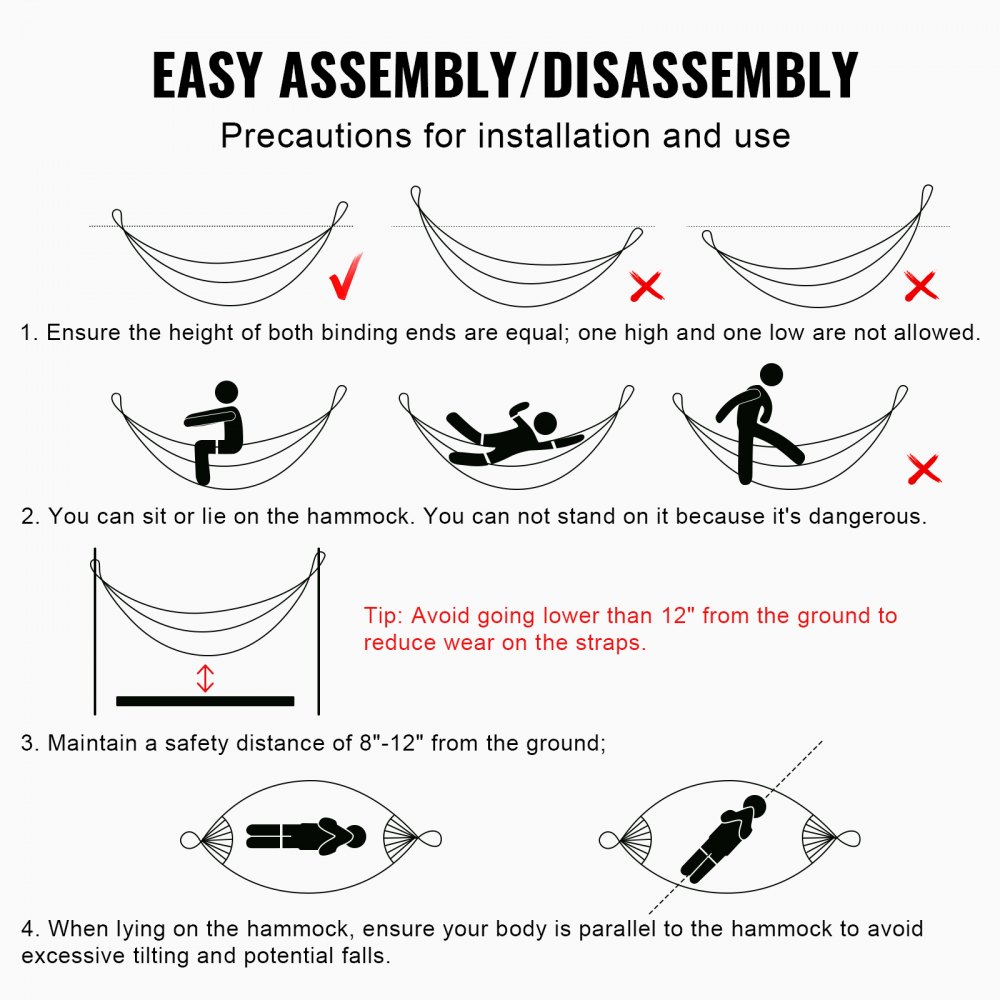 EASY ASSEMBLY/DISASSEMBLY

Precautions for installation and use

1. Ensure the height of both binding ends are equal; one high and one low are not allowed.

2. You can sit or lie on the hammock. You can not stand on it because it's dangerous.

Tip: Avoid going lower than 12" from the ground to reduce wear on the straps.

3. Maintain a safety distance of 8"-12" from the ground;

4. When lying on the hammock, ensure your body is parallel to the hammock to avoid excessive tilting and potential falls.