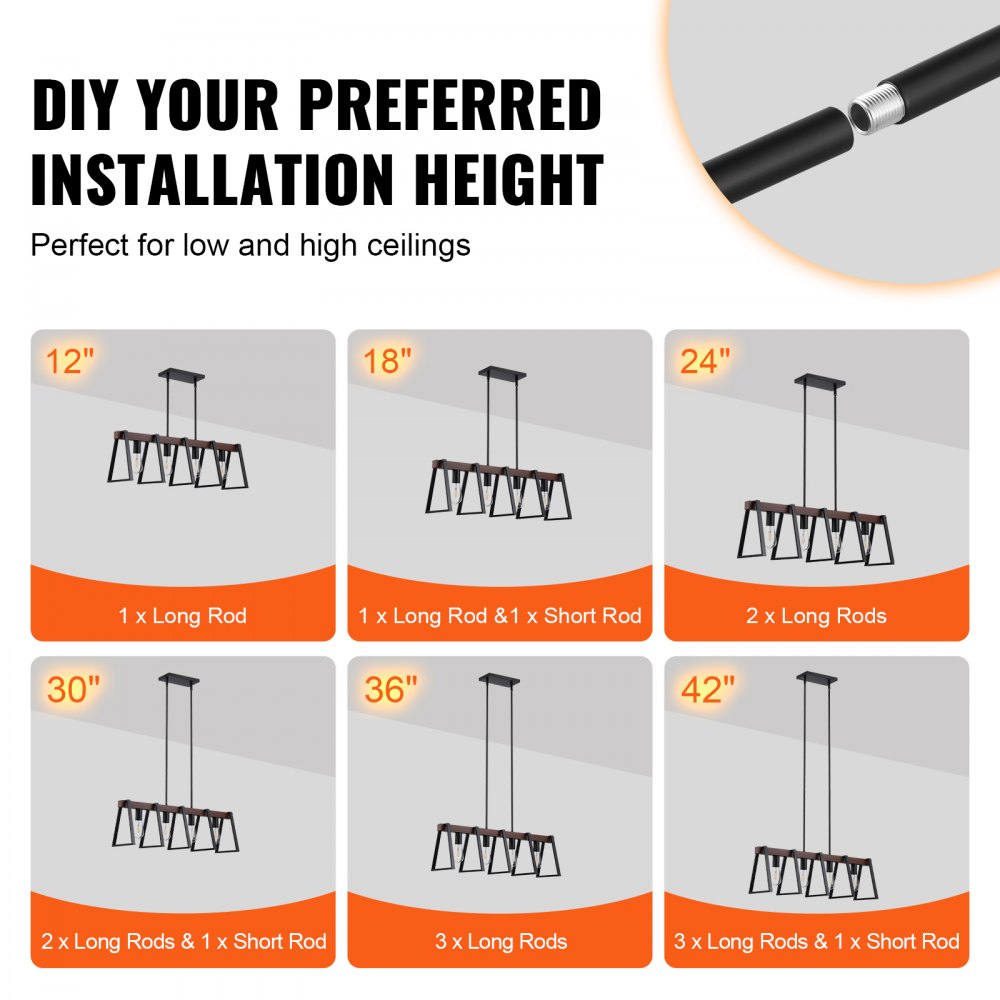 DIY YOUR PREFERRED INSTALLATION HEIGHT

Perfect for low and high ceilings

12"

1 x Long Rod

18"

1 x Long Rod &1 x Short Rod

24"

2 x Long Rods

30"

2 x Long Rods & 1 x Short Rod

36"

3 x Long Rods

42"

3 x Long Rods & 1 x Short Rod