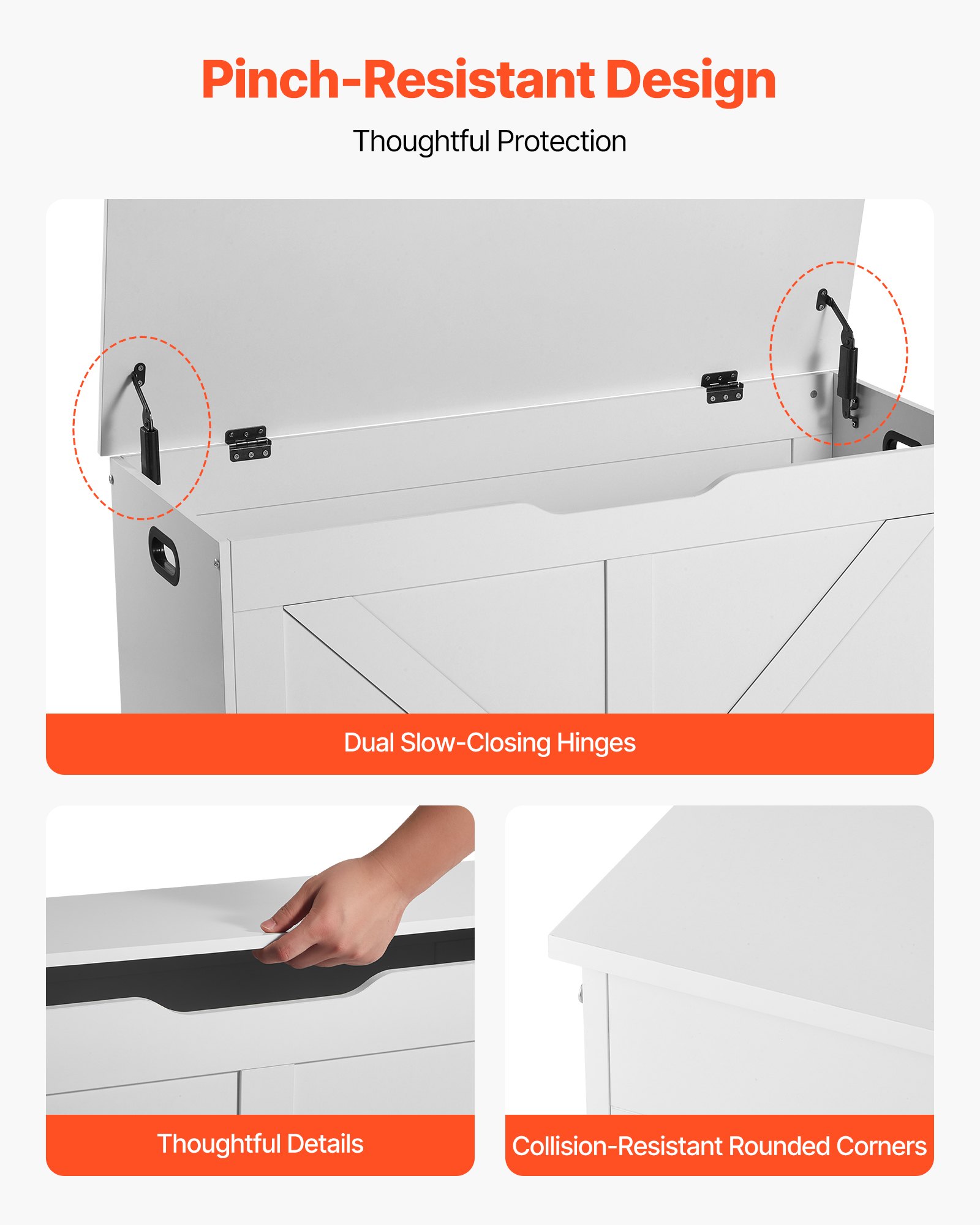 Pinch-Resistant Design

Thoughtful Protection

Dual Slow-Closing Hinges

Thoughtful Details

Collision-Resistant Rounded Corners