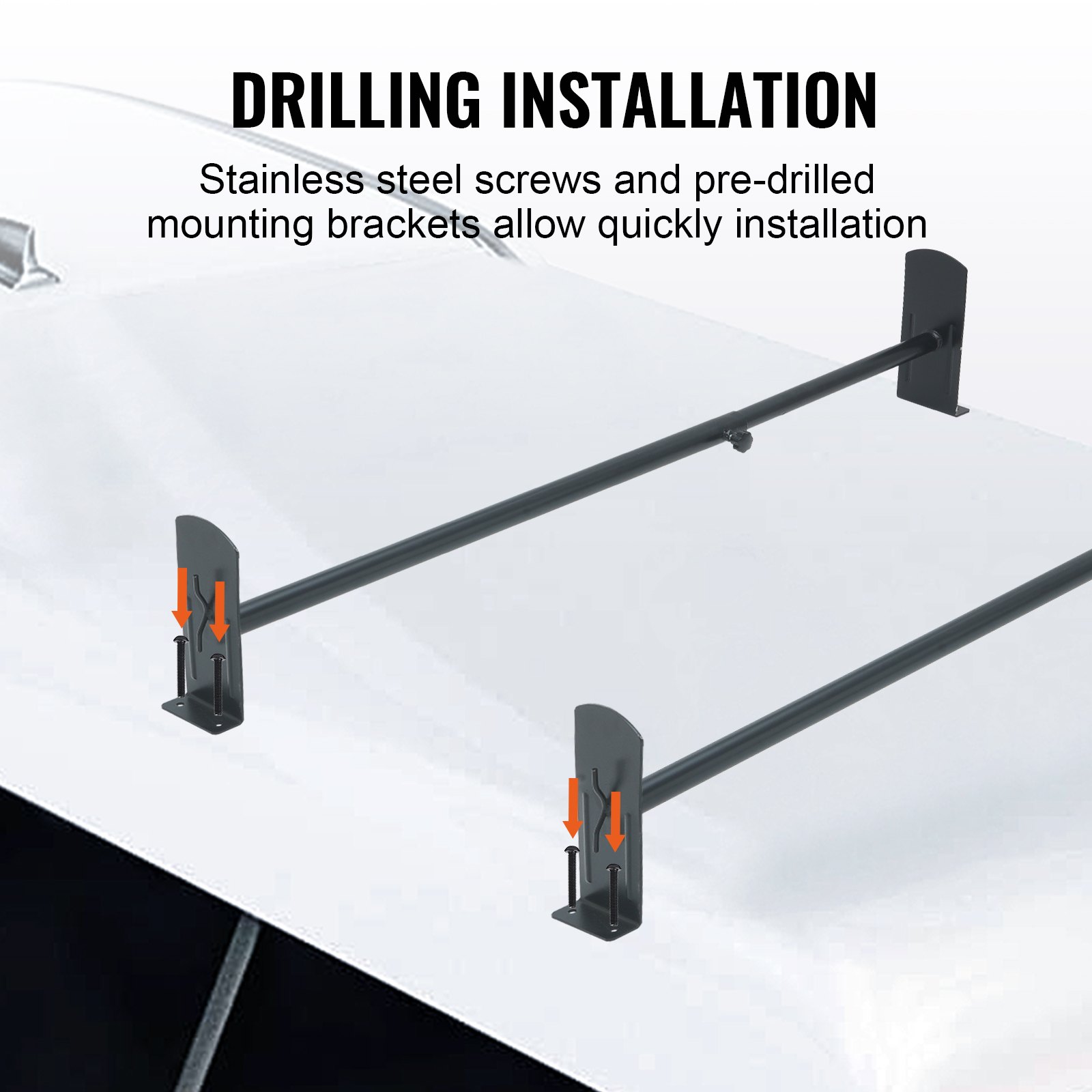 DRILLING INSTALLATION

Stainless steel screws and pre-drilled mounting brackets allow quickly installation