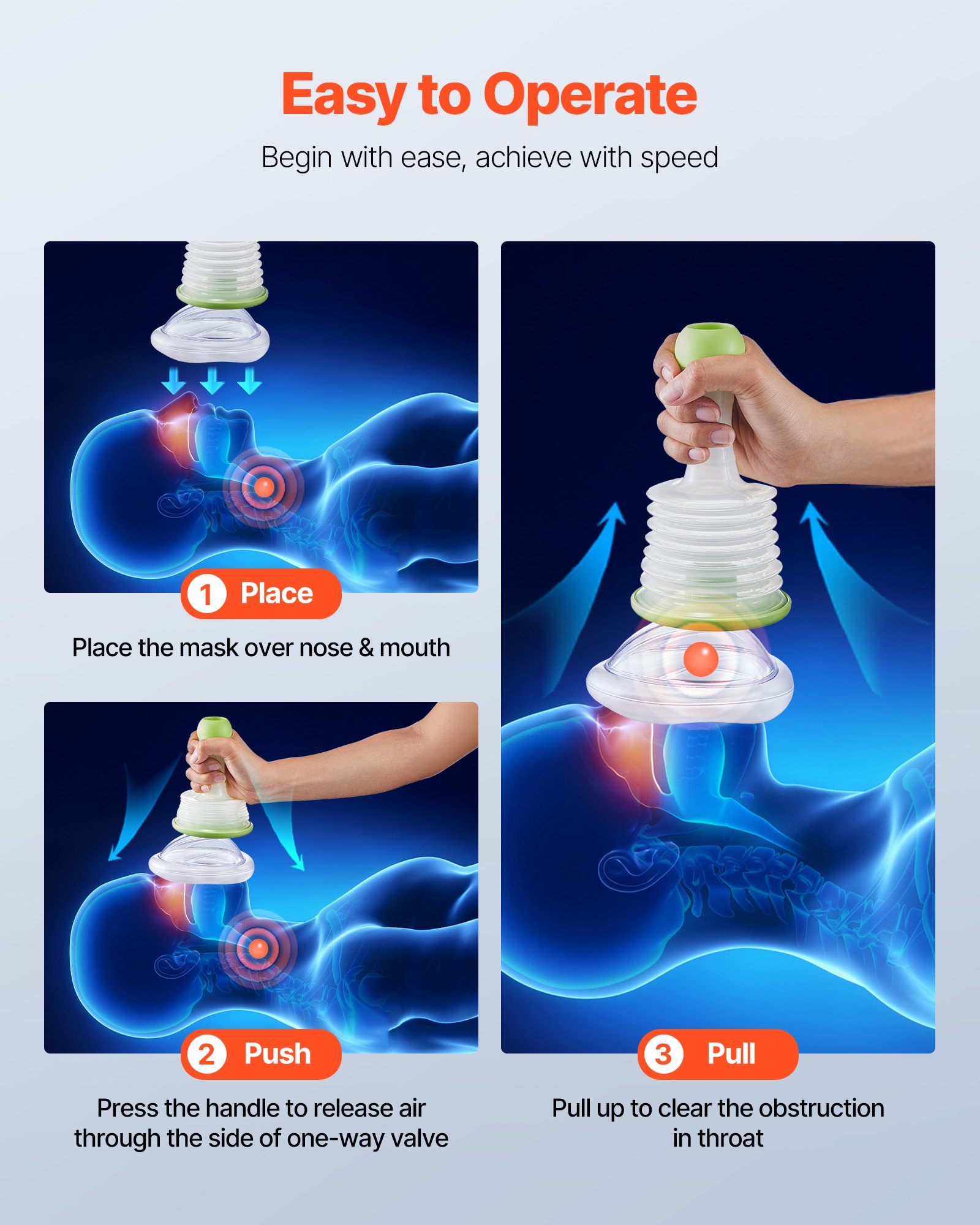 Easy to Operate

Begin with ease, achieve with speed

1 Place

Place the mask over nose & mouth

2 Push

Press the handle to release air through the side of one-way valve

3 Pull

Pull up to clear the obstruction in throat