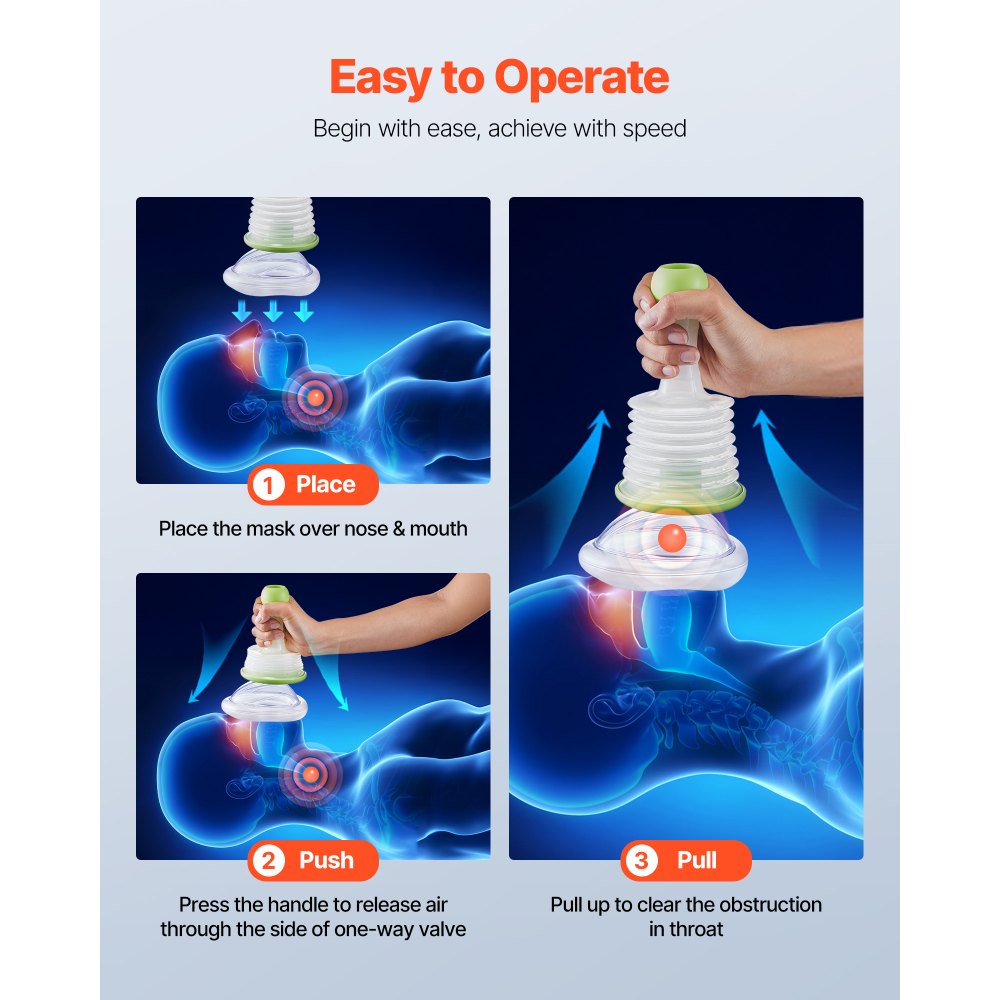 Easy to Operate

Begin with ease, achieve with speed

1 Place

Place the mask over nose & mouth

2 Push

Press the handle to release air through the side of one-way valve

3 Pull

Pull up to clear the obstruction in throat