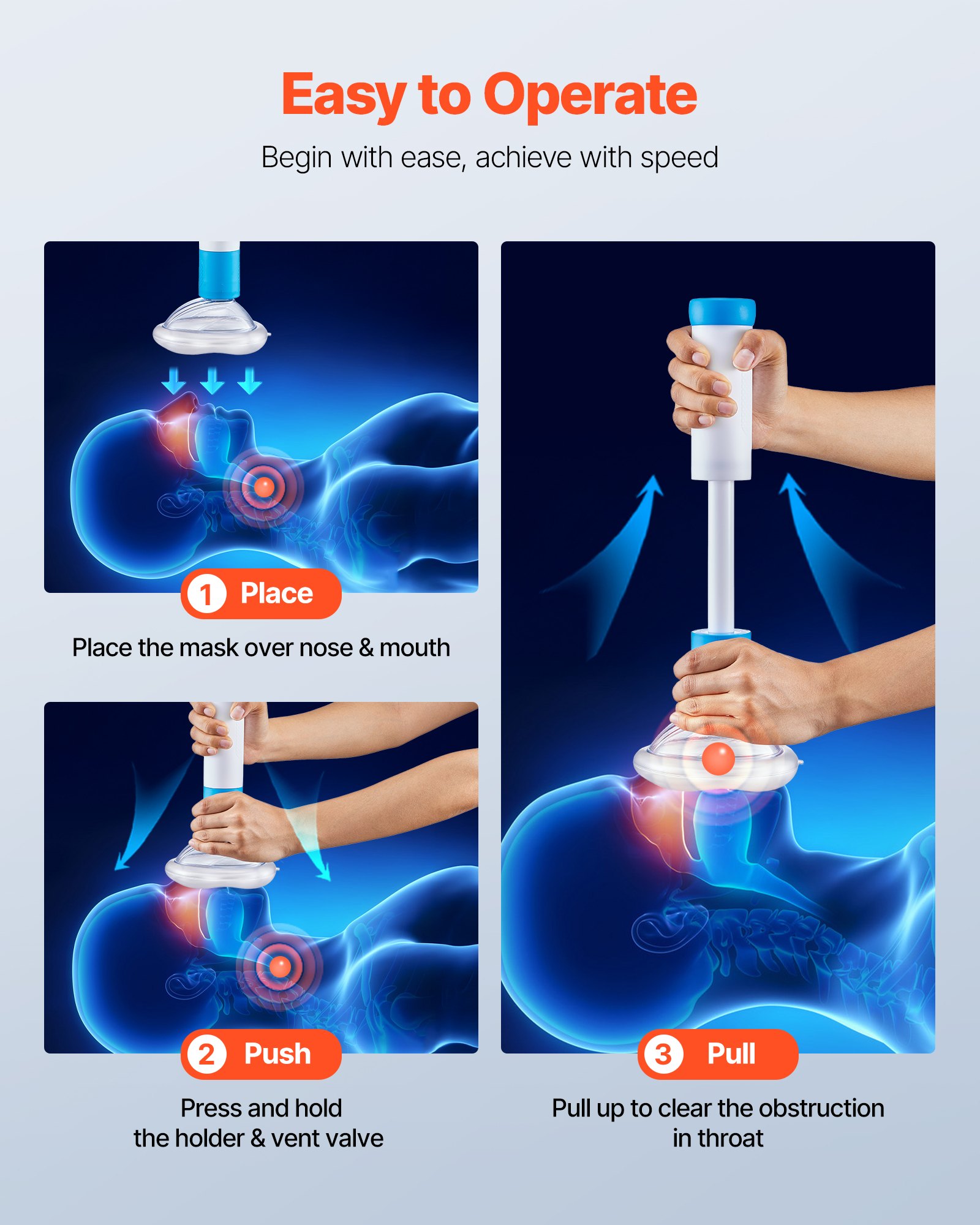 Easy to Operate

Begin with ease, achieve with speed

1 Place

Place the mask over nose & mouth

2 Push

Press and hold the holder & vent valve

3 Pull

Pull up to clear the obstruction in throat