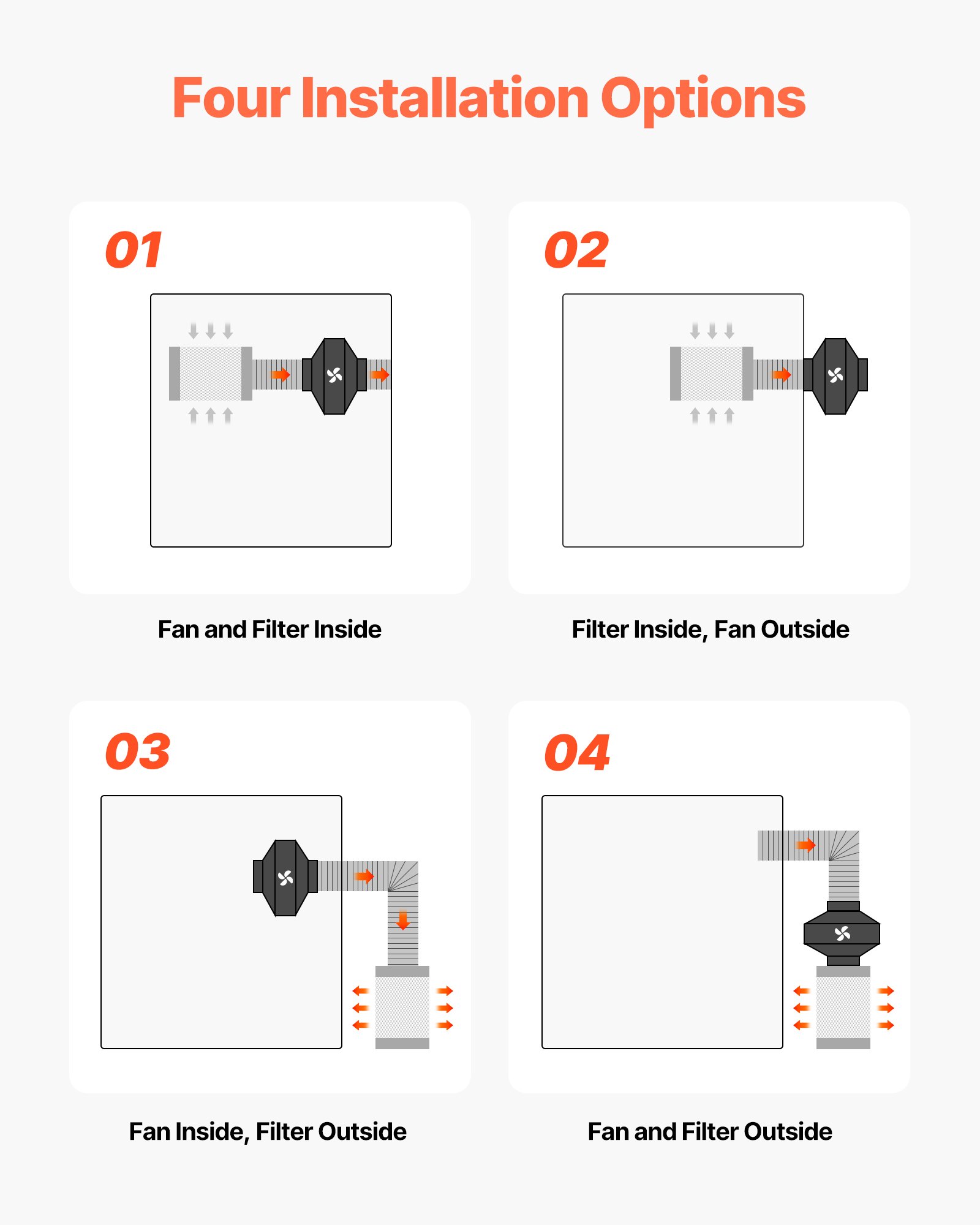 Four Installation Options

01

Fan and Filter Inside

02

Filter Inside, Fan Outside

03

Fan Inside, Filter Outside

04

Fan and Filter Outside