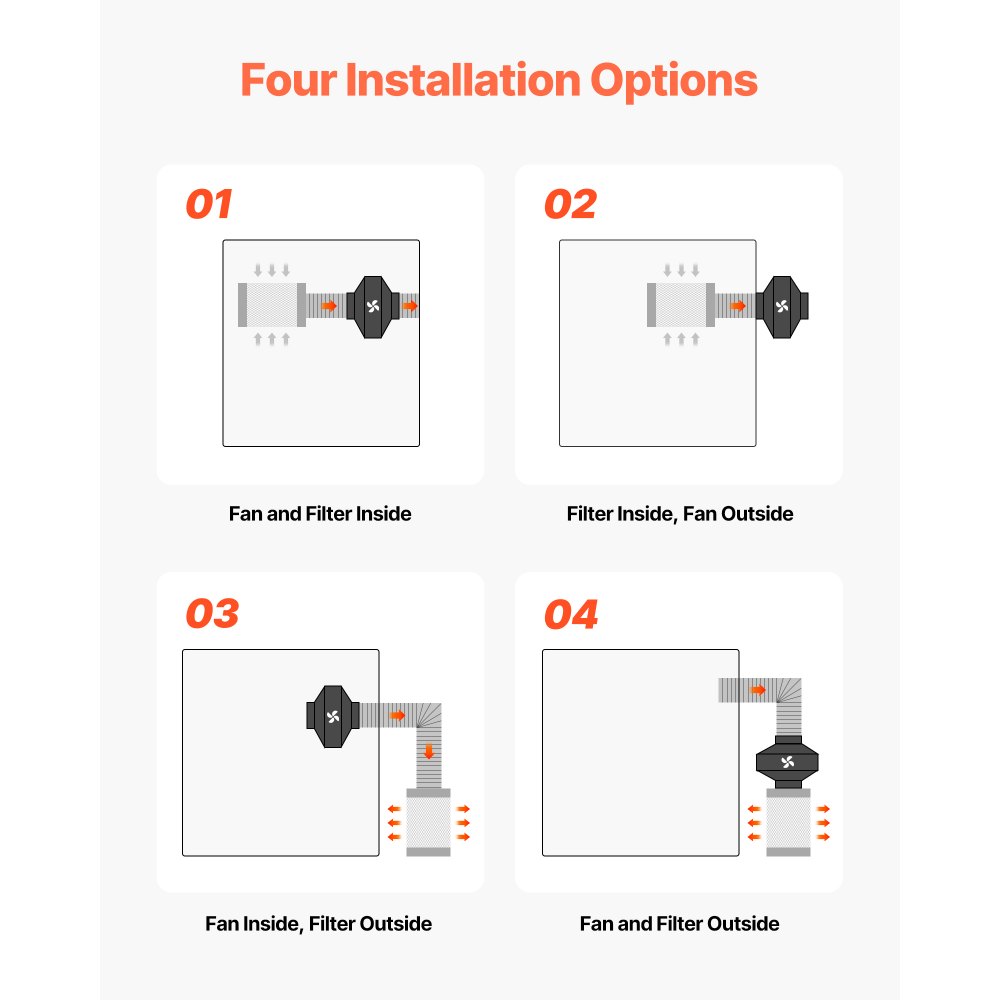 Four Installation Options

01

Fan and Filter Inside

02

Filter Inside, Fan Outside

03

Fan Inside, Filter Outside

04

Fan and Filter Outside