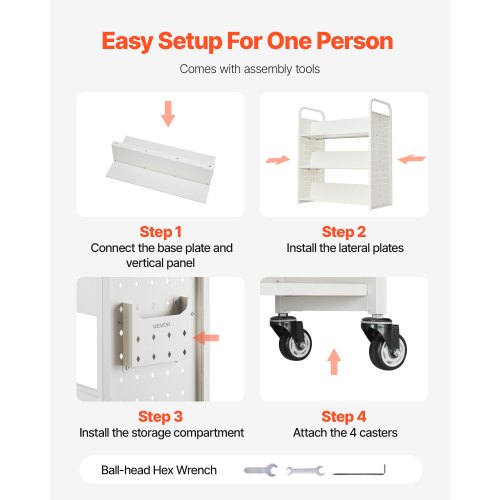 Easy Setup For One Person

Comes with assembly tools

Step 1
Connect the base plate and vertical panel

Step 2
Install the lateral plates

VEVOR

Step 3
Install the storage compartment

Step 4
Attach the 4 casters

Ball-head Hex Wrench