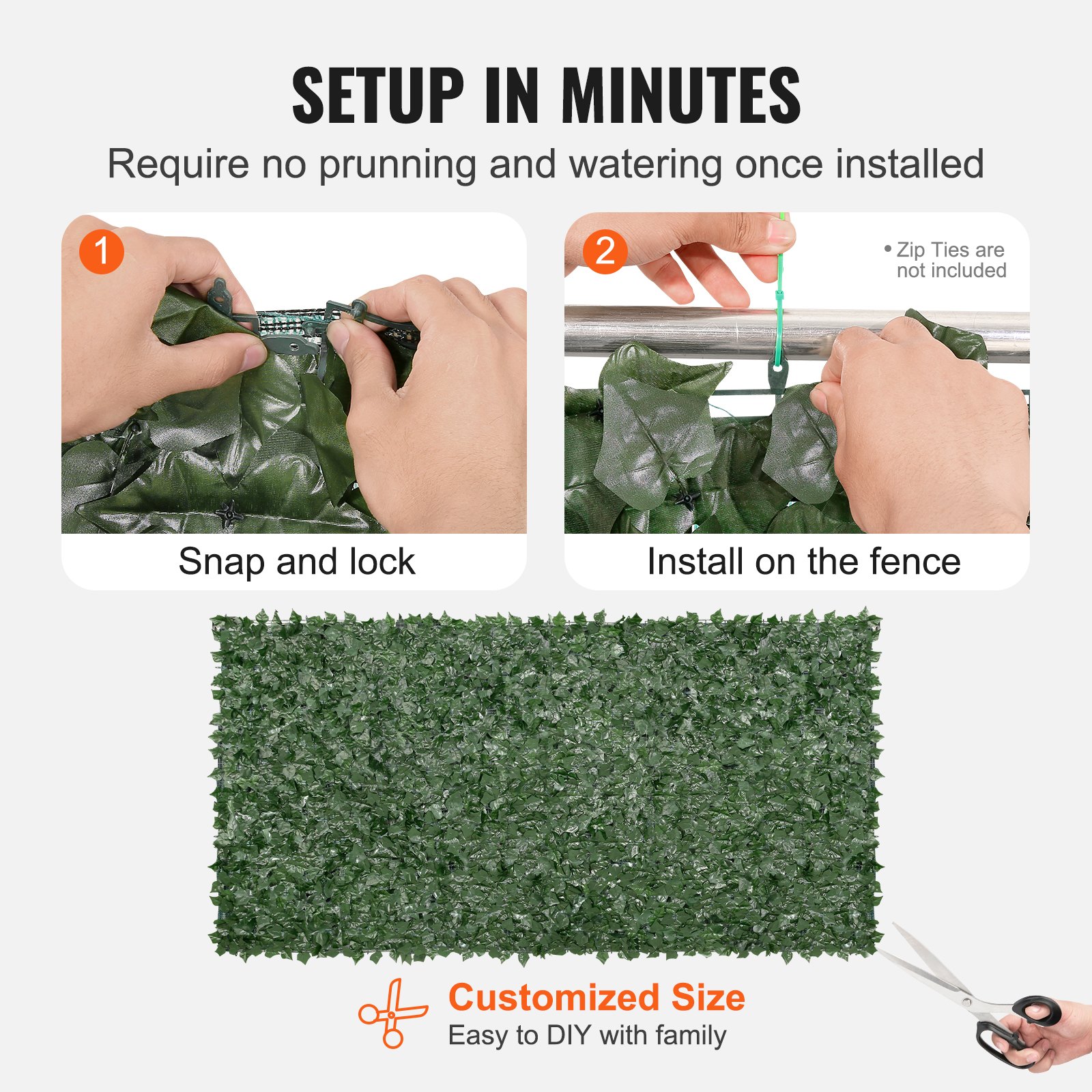 SETUP IN MINUTES

Require no prunning and watering once installed

1

Snap and lock

2

• Zip Ties are not included

Install on the fence

Customized Size

Easy to DIY with family