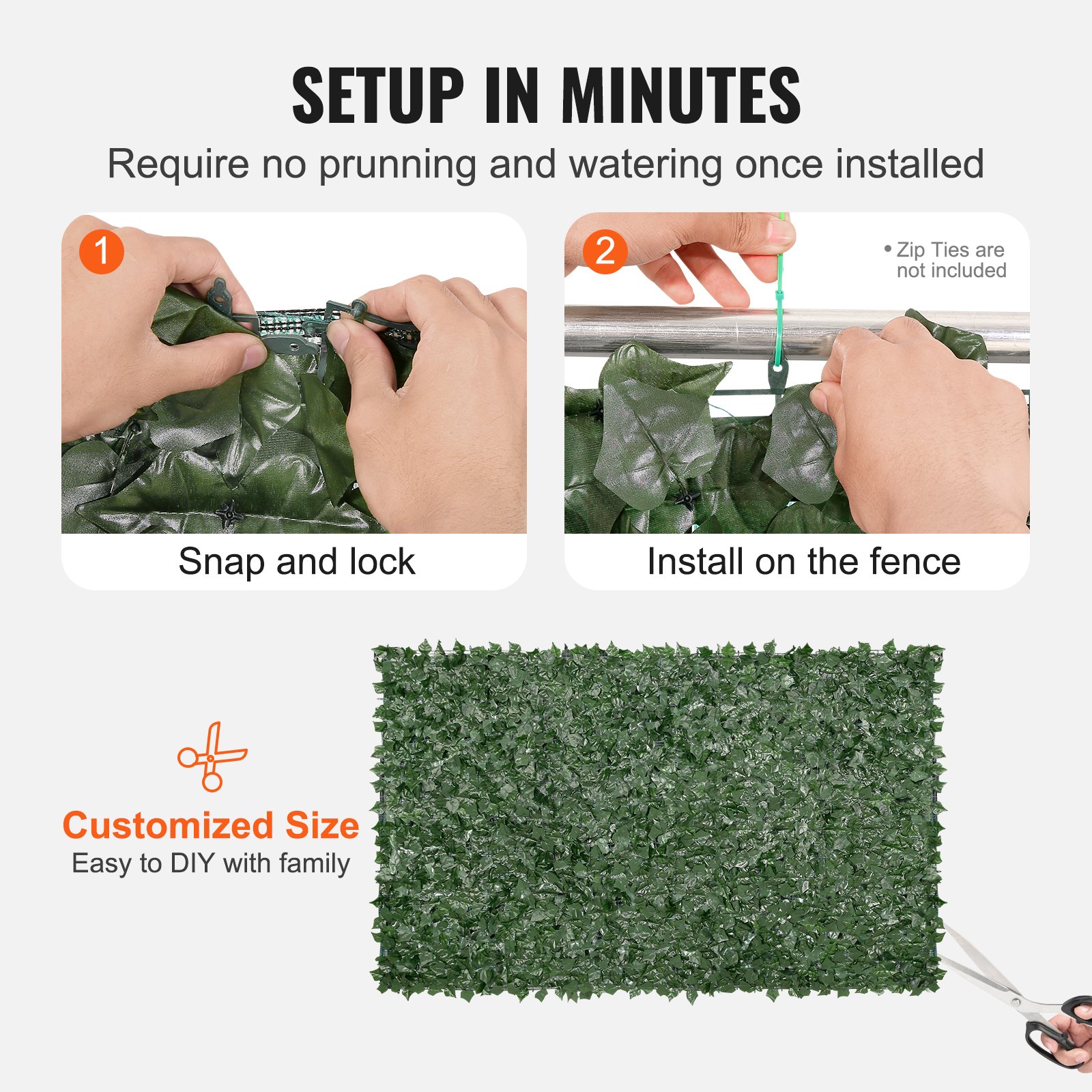 SETUP IN MINUTES

Require no prunning and watering once installed

1

Snap and lock

2

• Zip Ties are not included

Install on the fence

Customized Size

Easy to DIY with family