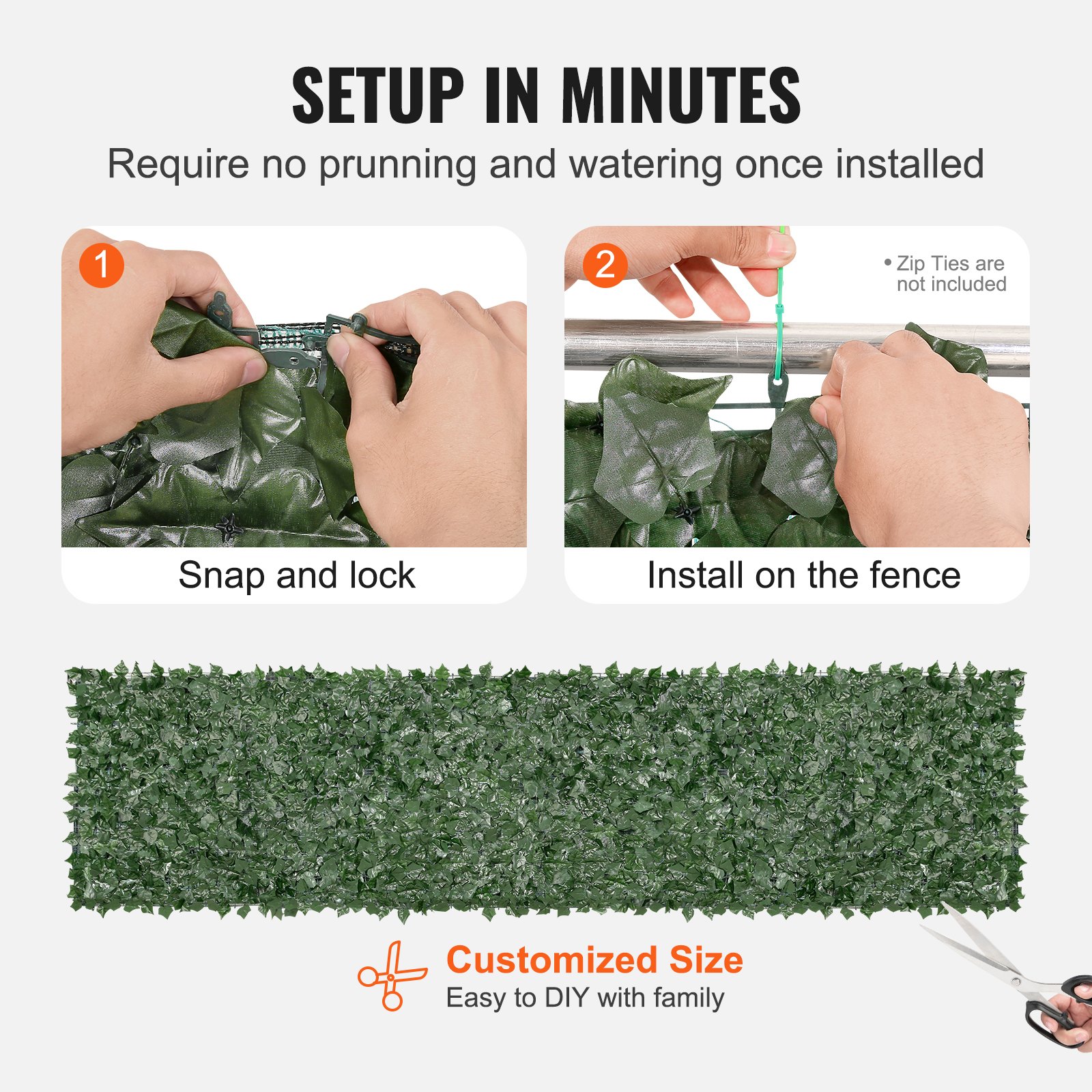 SETUP IN MINUTES

Require no prunning and watering once installed

1

Snap and lock

2

• Zip Ties are not included

Install on the fence

Customized Size

Easy to DIY with family