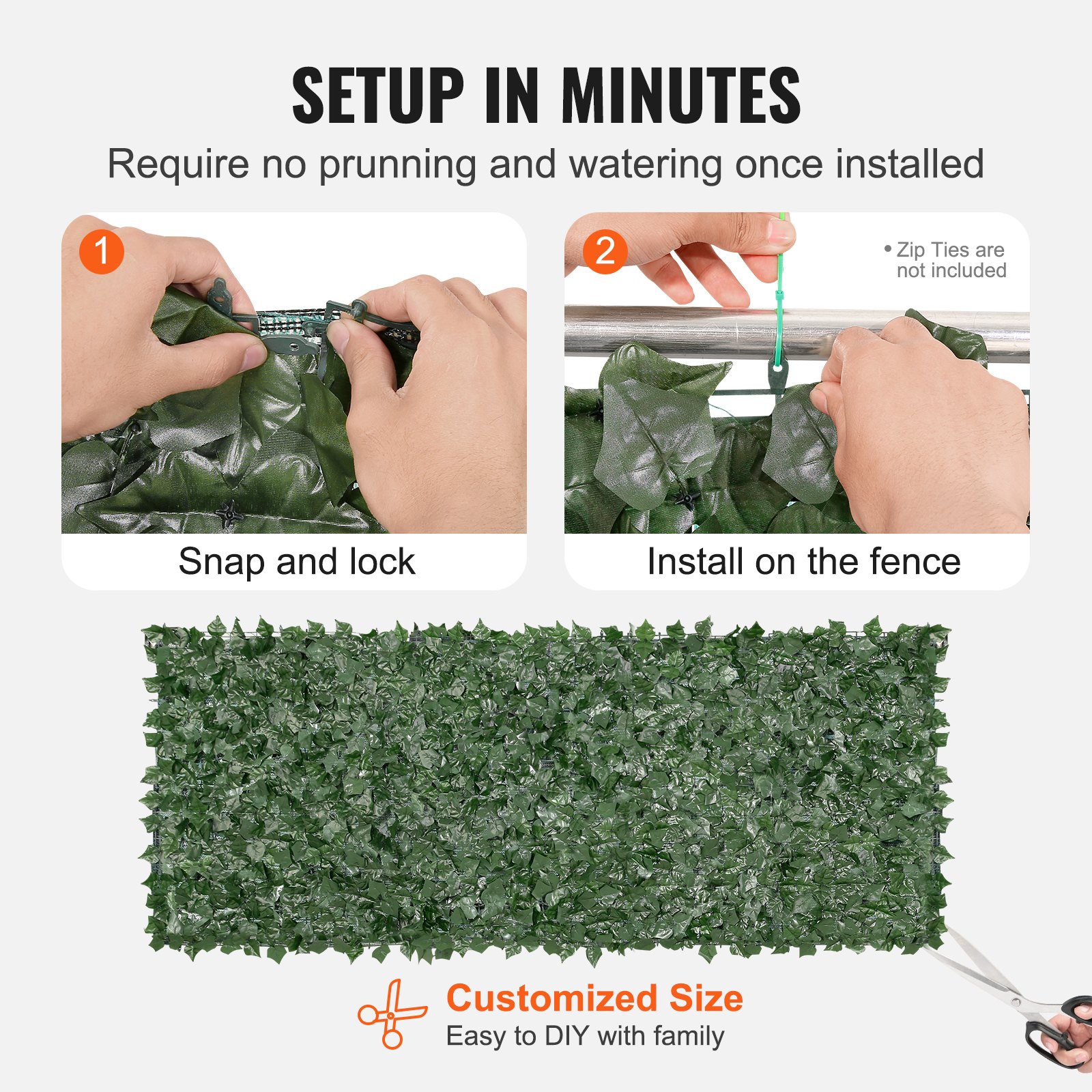 SETUP IN MINUTES

Require no prunning and watering once installed

1

Snap and lock

2

• Zip Ties are not included

Install on the fence

Customized Size

Easy to DIY with family