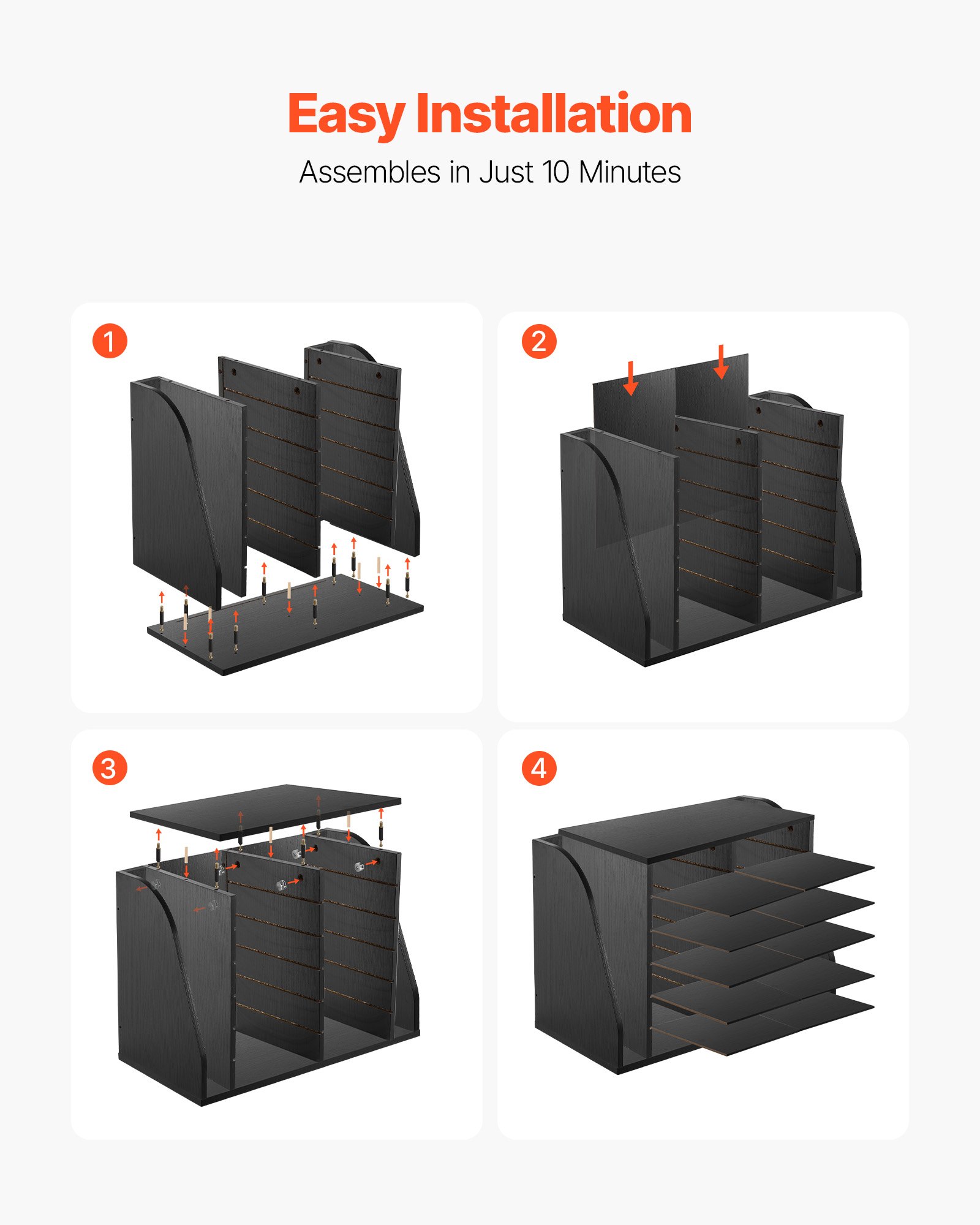 Easy Installation

Assembles in Just 10 Minutes

1

2

3

4