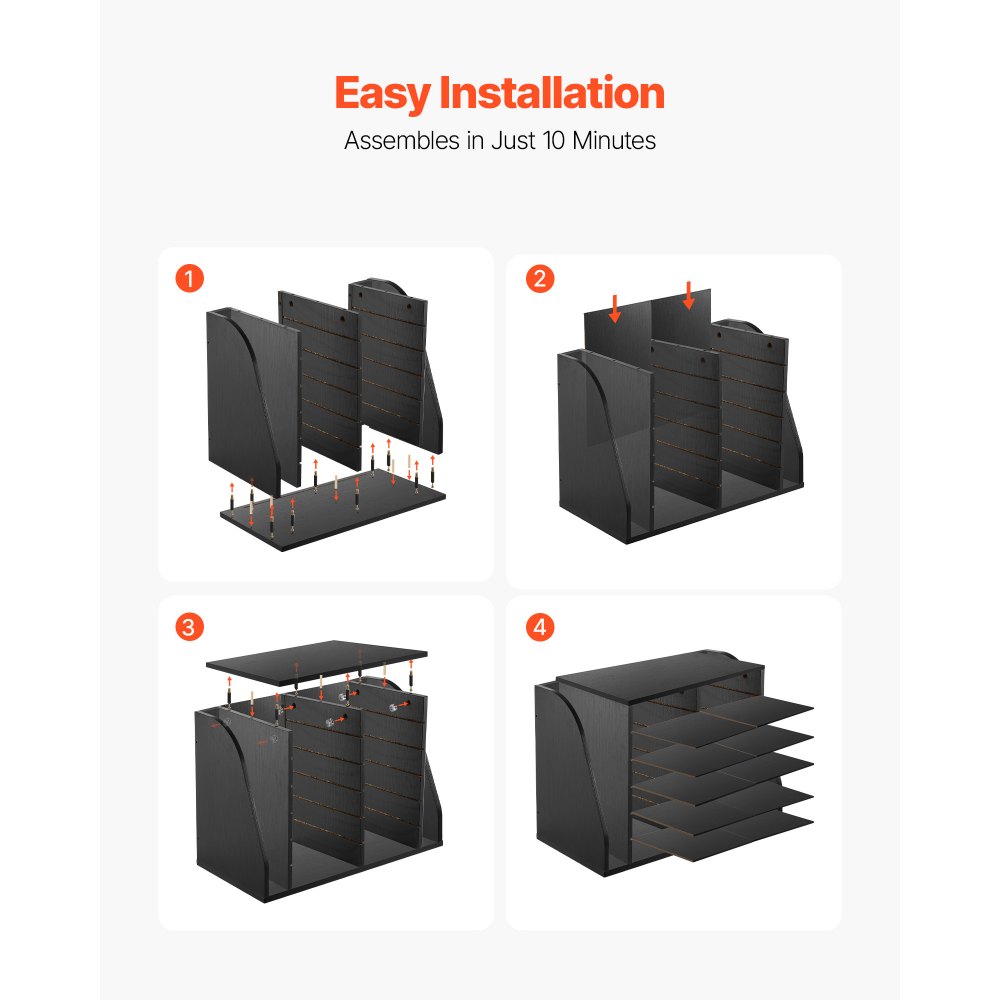 Easy Installation
Assembles in Just 10 Minutes

1

2

3

4