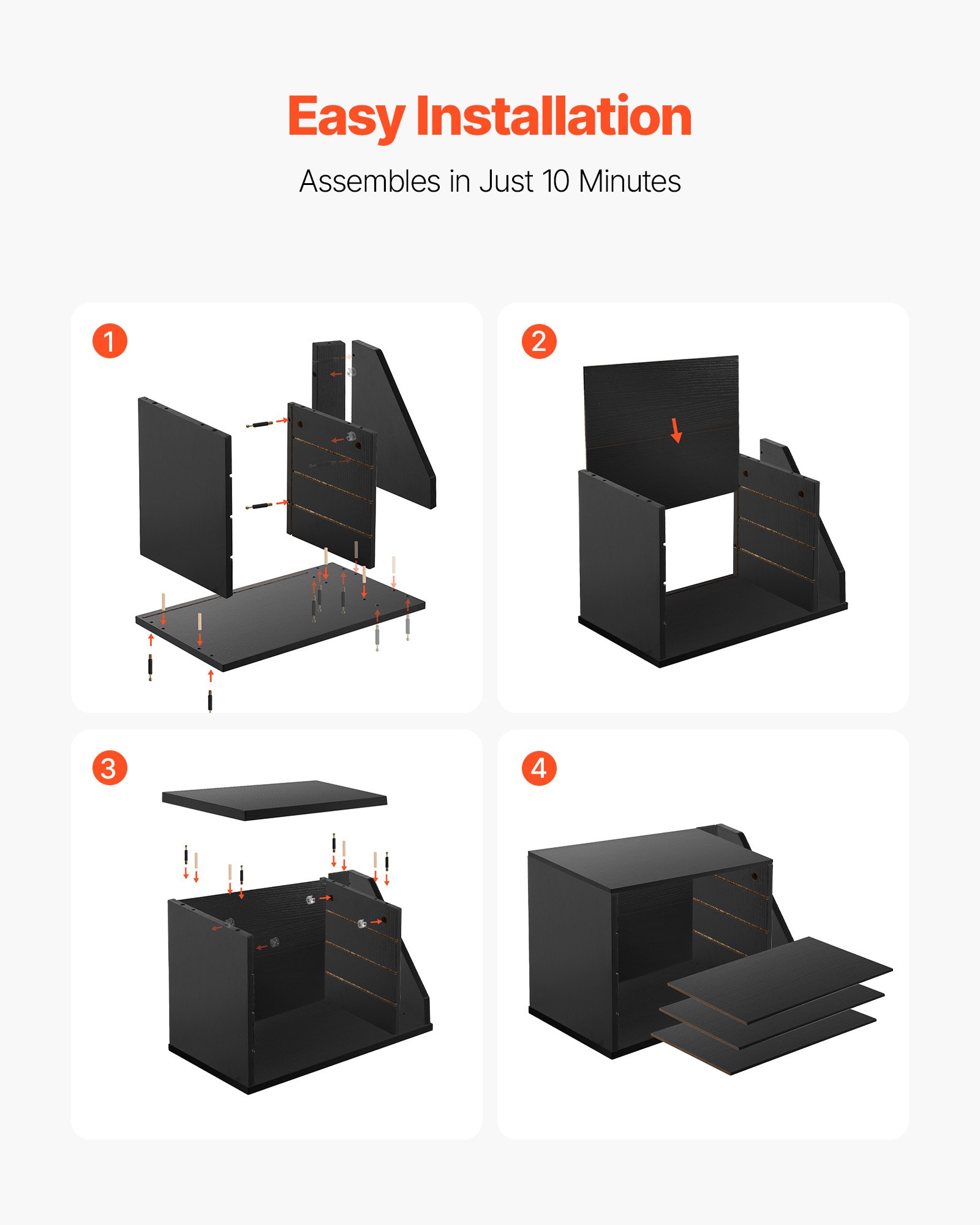 Easy Installation

Assembles in Just 10 Minutes

1

2

3

4