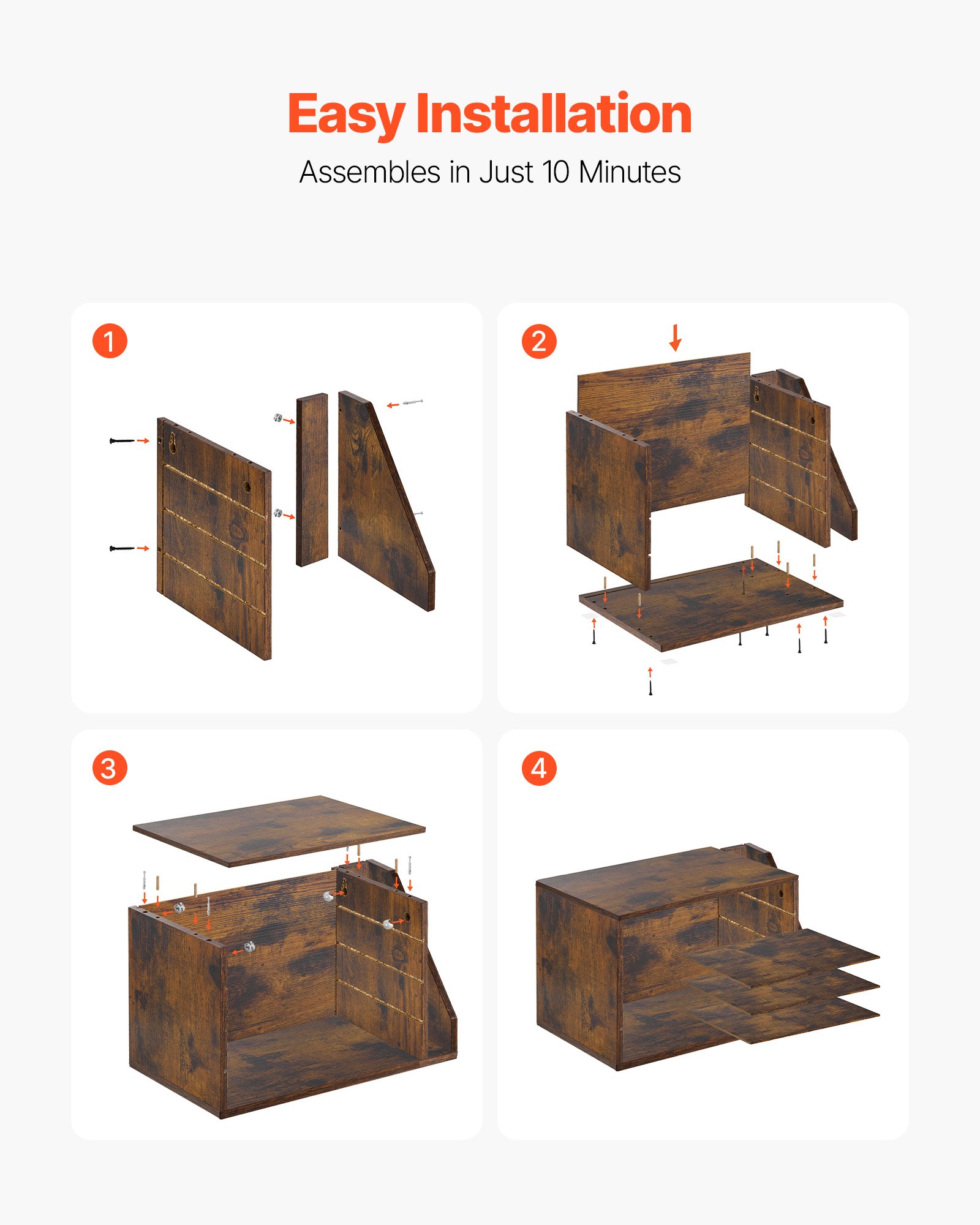 Easy Installation
Assembles in Just 10 Minutes

1

2

3

4