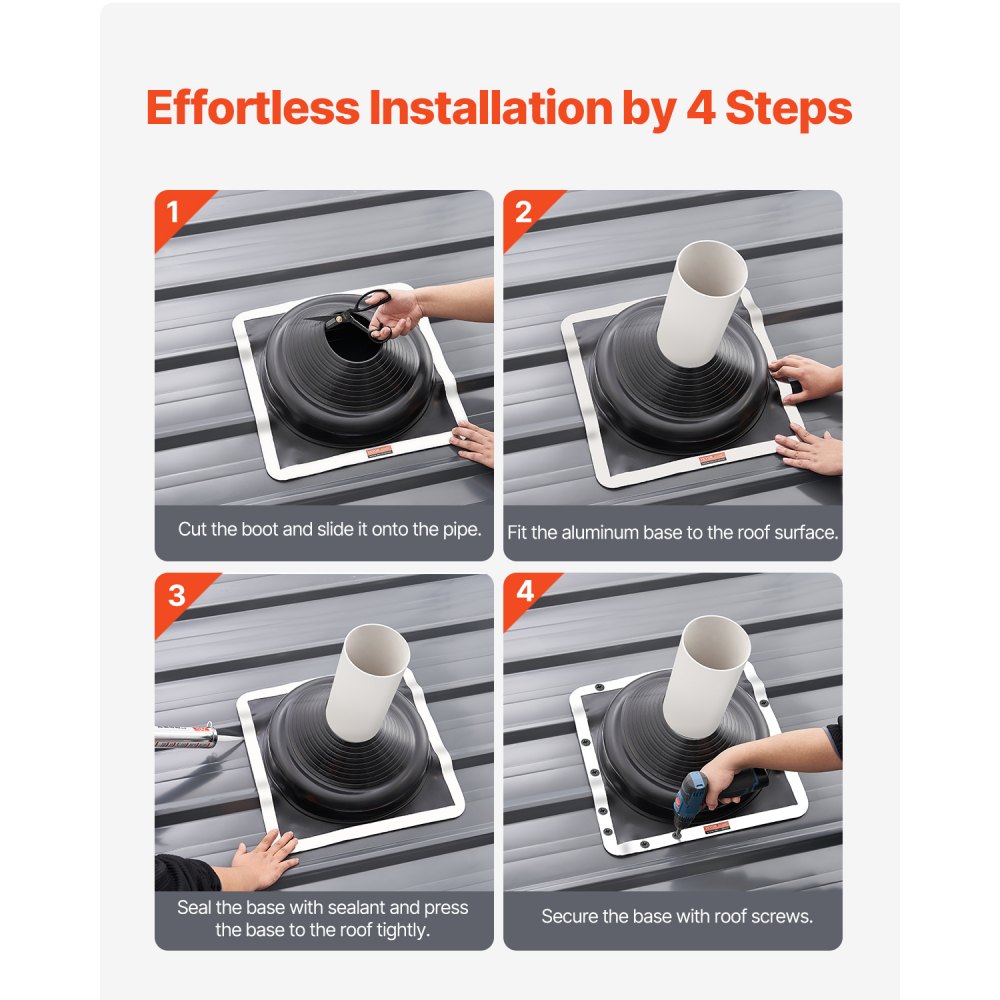 Effortless Installation by 4 Steps

1

Cut the boot and slide it onto the pipe.

2

Fit the aluminum base to the roof surface.

3

Seal the base with sealant and press the base to the roof tightly.

4

Secure the base with roof screws.