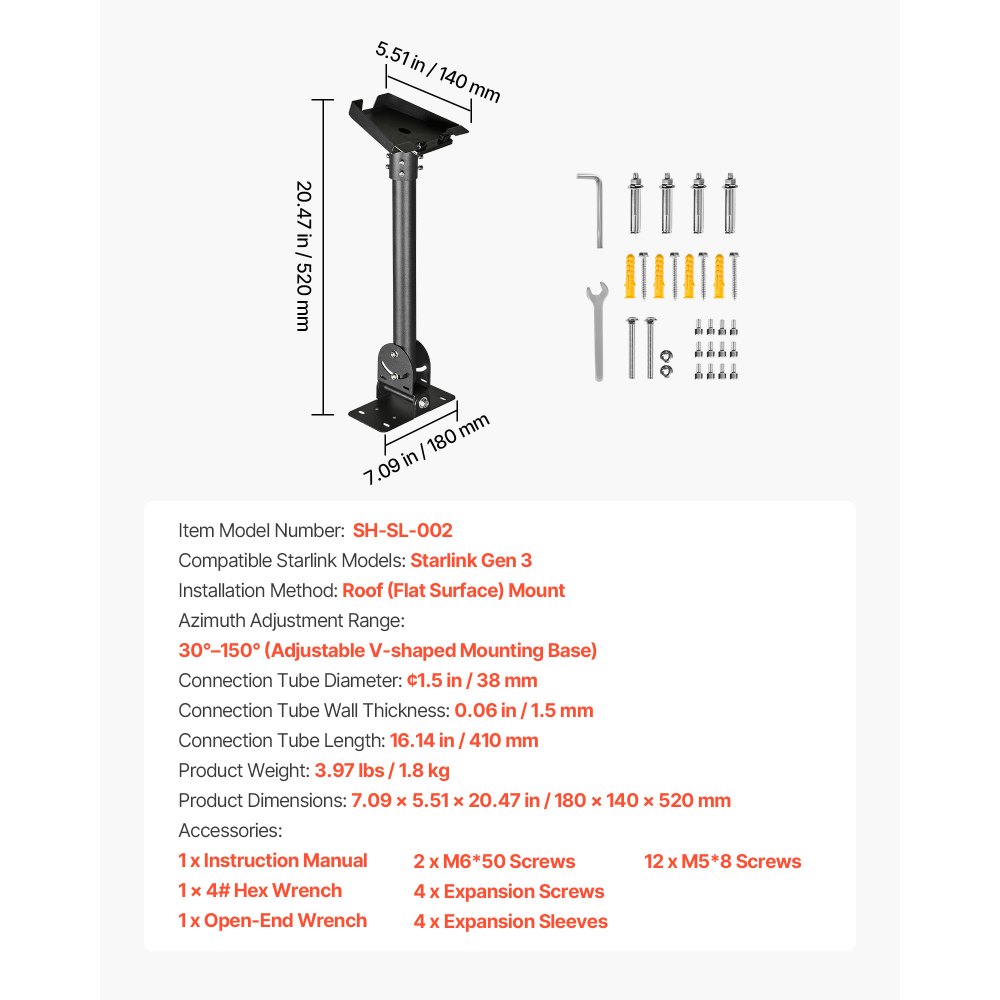 5.51 in / 140 mm

20.47 in / 520 mm

7.09 in / 180 mm

Item Model Number: SH-SL-002
Compatible Starlink Models: Starlink Gen 3
Installation Method: Roof (Flat Surface) Mount
Azimuth Adjustment Range:
30°–150° (Adjustable V-shaped Mounting Base)
Connection Tube Diameter: ¢1.5 in / 38 mm
Connection Tube Wall Thickness: 0.06 in / 1.5 mm
Connection Tube Length: 16.14 in / 410 mm
Product Weight: 3.97 lbs / 1.8 kg
Product Dimensions: 7.09 × 5.51 × 20.47 in / 180 × 140 × 520 mm
Accessories:

1 x Instruction Manual
1 × 4# Hex Wrench
1 x Open-End Wrench

2 x M6*50 Screws
4 x Expansion Screws
4 x Expansion Sleeves

12 x M5*8 Screws