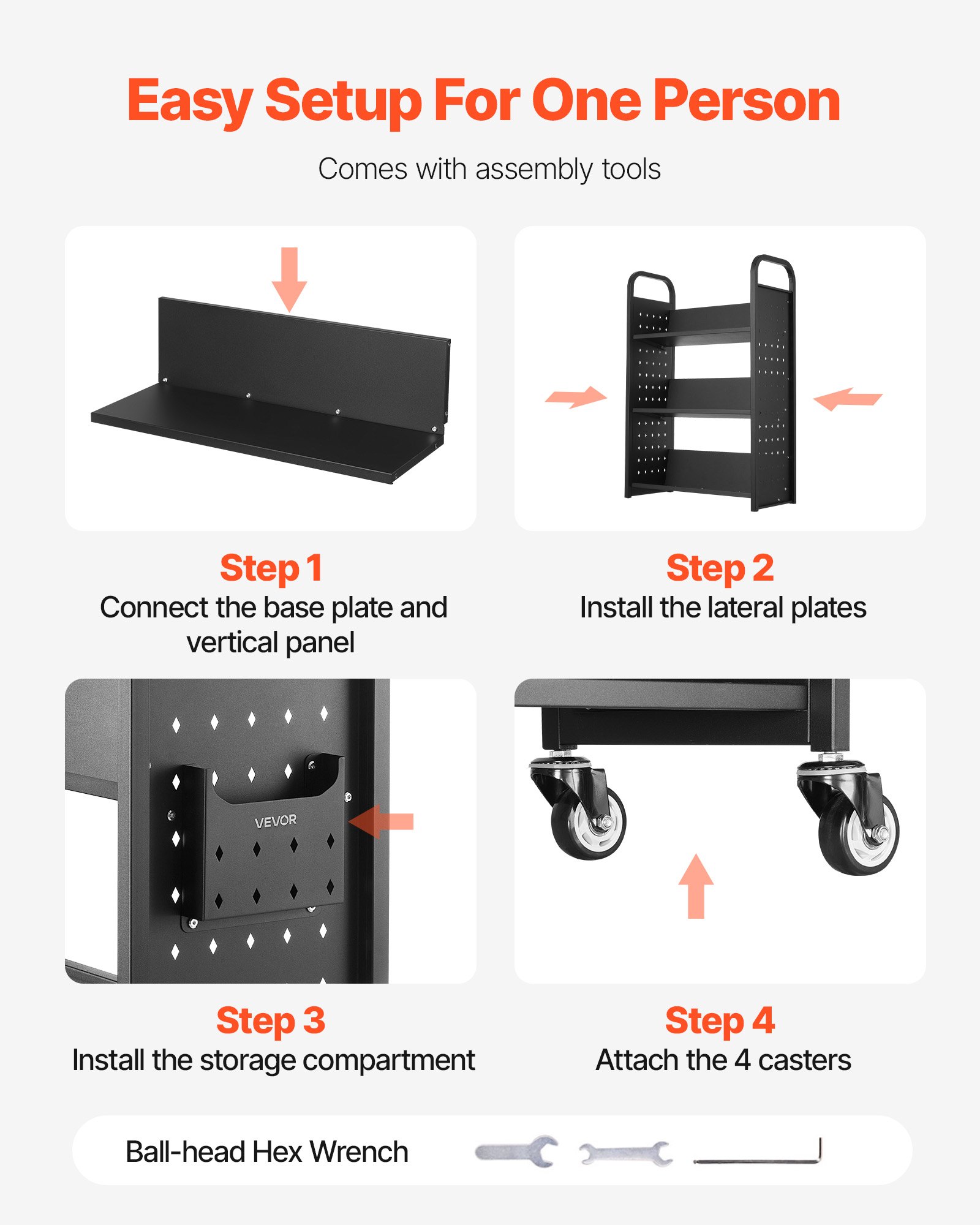 Easy Setup For One Person

Comes with assembly tools

Step 1
Connect the base plate and vertical panel

Step 2
Install the lateral plates

VEVOR

Step 3
Install the storage compartment

Step 4
Attach the 4 casters

Ball-head Hex Wrench