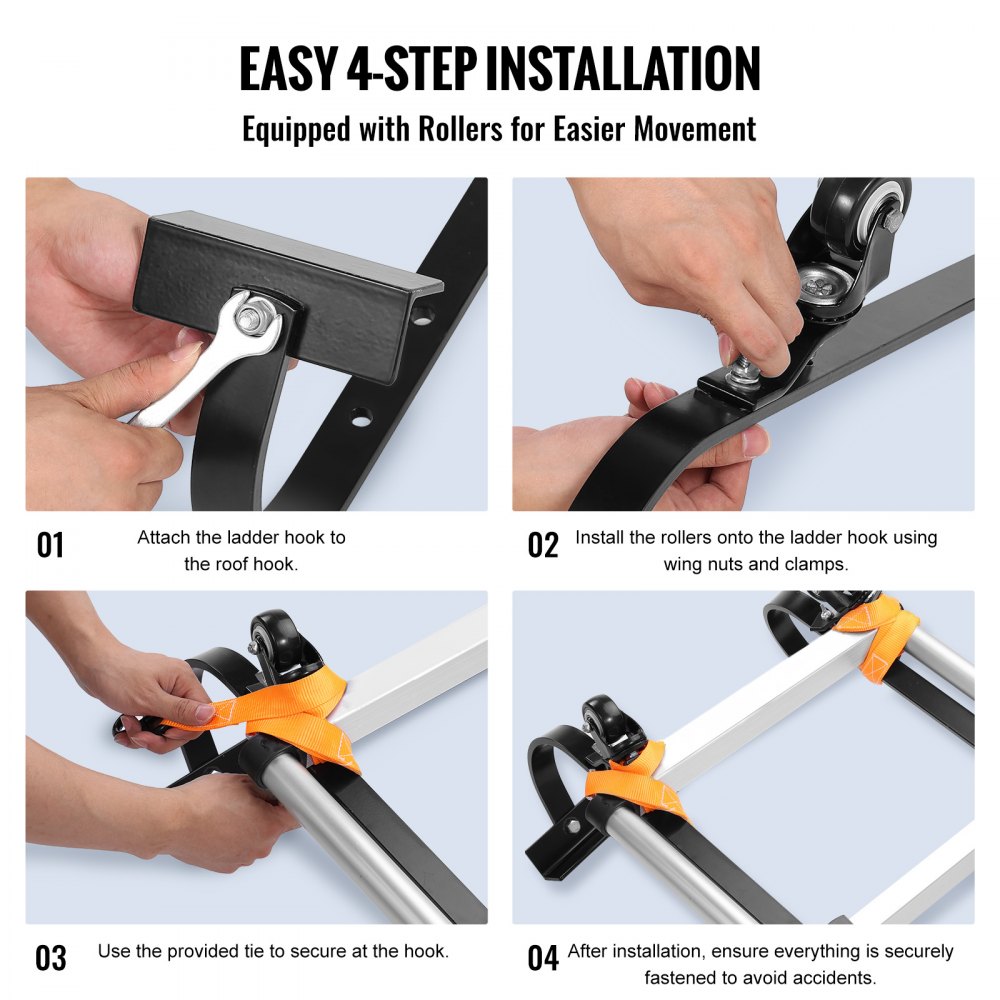 EASY 4-STEP INSTALLATION

Equipped with Rollers for Easier Movement

01 Attach the ladder hook to the roof hook.

02 Install the rollers onto the ladder hook using wing nuts and clamps.

03 Use the provided tie to secure at the hook.

04 After installation, ensure everything is securely fastened to avoid accidents.