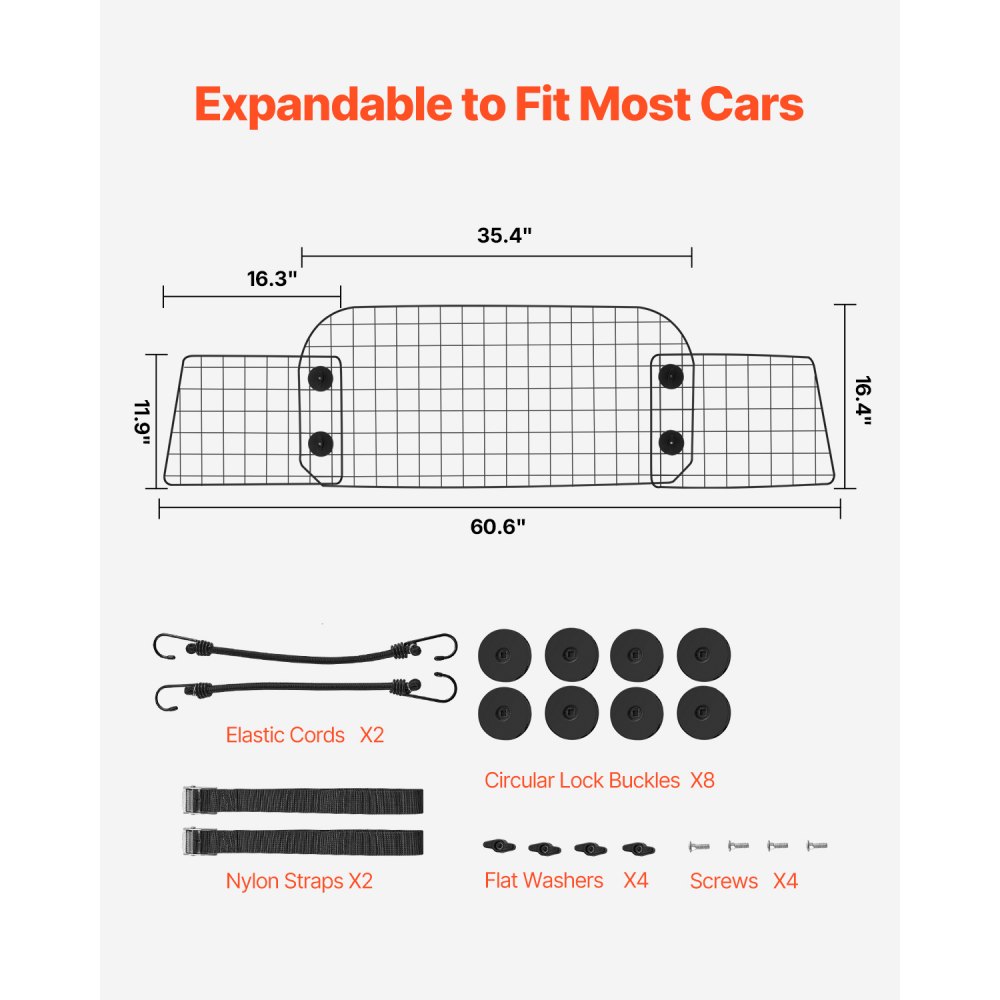 Expandable to Fit Most Cars

35.4"

16.3"

11.9"

16.4"

60.6"

Elastic Cords X2

Circular Lock Buckles X8

Nylon Straps X2

Flat Washers X4

Screws X4