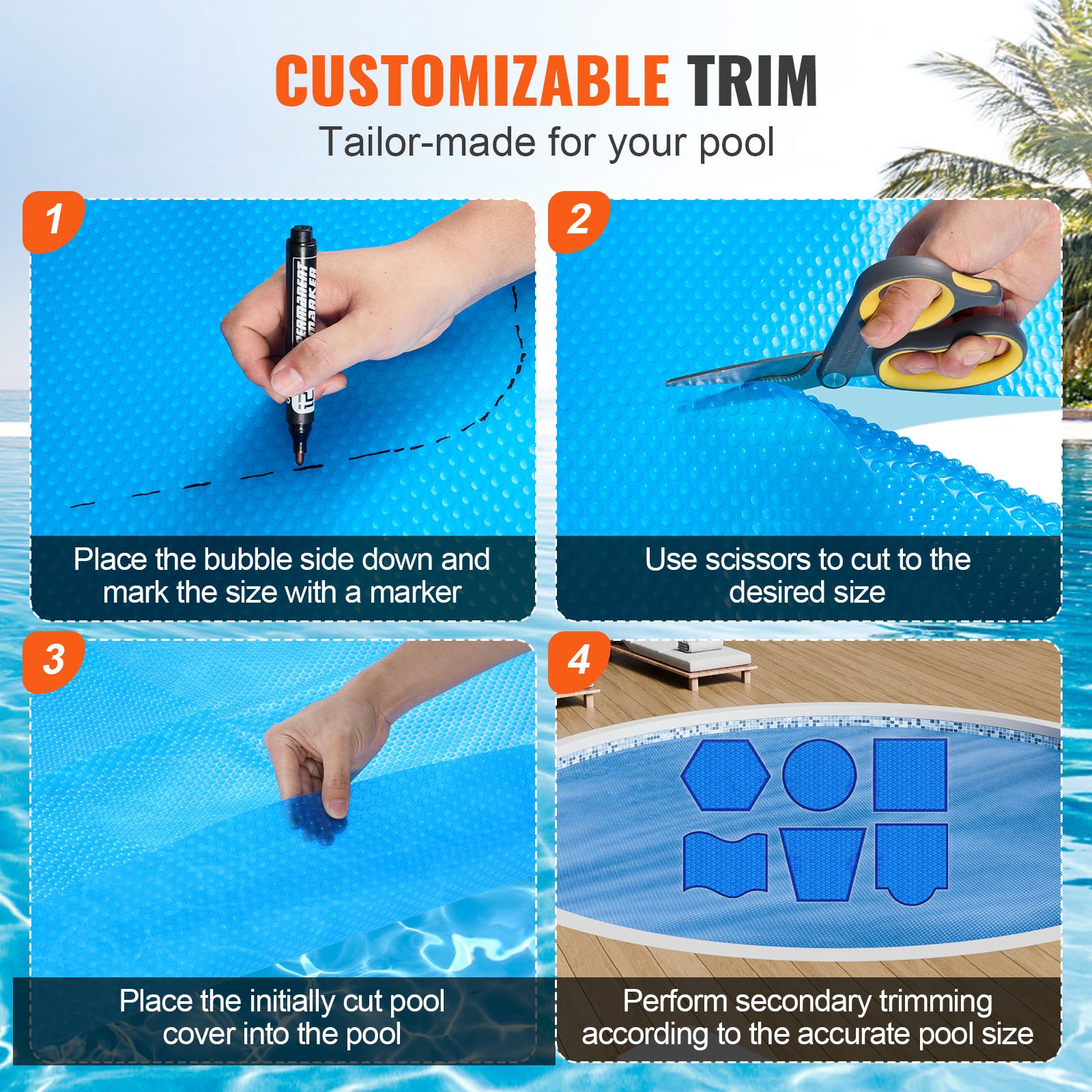 CUSTOMIZABLE TRIM
Tailor-made for your pool

1
PERMANENT MARKER
Place the bubble side down and mark the size with a marker

2
Use scissors to cut to the desired size

3
Place the initially cut pool cover into the pool

4
Perform secondary trimming according to the accurate pool size