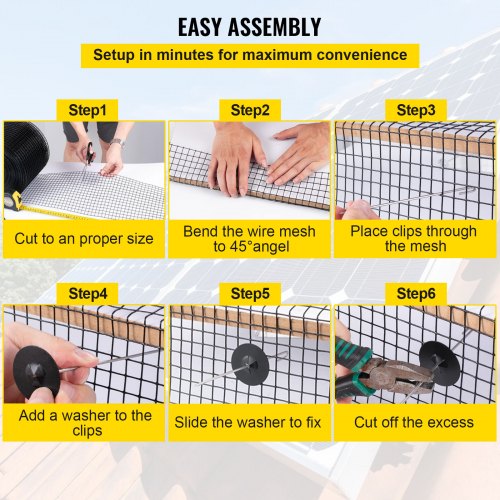 EASY ASSEMBLY

Setup in minutes for maximum convenience

Step1

Cut to an proper size

Step2

Bend the wire mesh to 45°angel

Step3

Place clips through the mesh

Step4

Add a washer to the clips

Step5

Slide the washer to fix

Step6

Cut off the excess