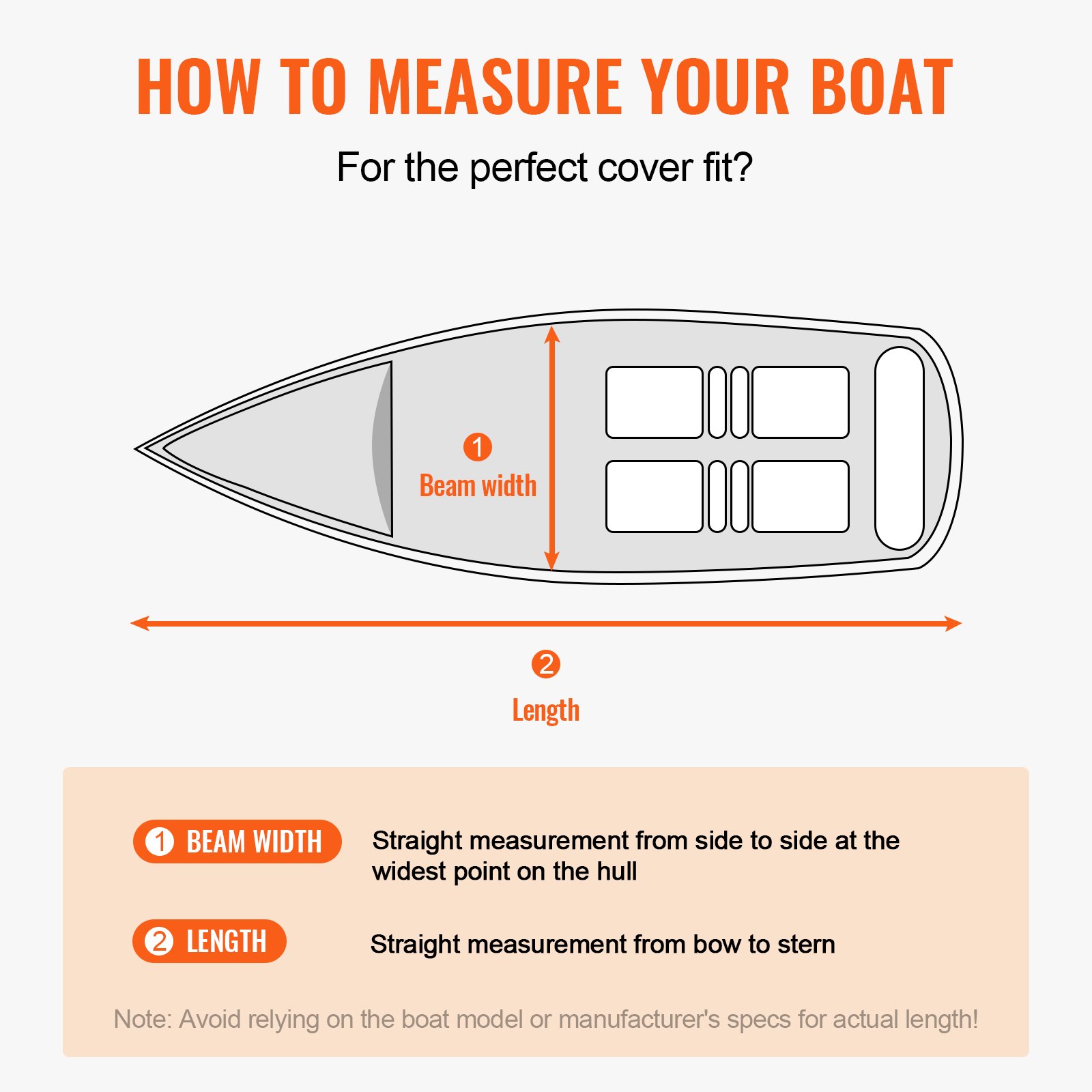 HOW TO MEASURE YOUR BOAT

For the perfect cover fit?

1
Beam width

2
Length

1 BEAM WIDTH Straight measurement from side to side at the widest point on the hull

2 LENGTH Straight measurement from bow to stern

Note: Avoid relying on the boat model or manufacturer's specs for actual length!