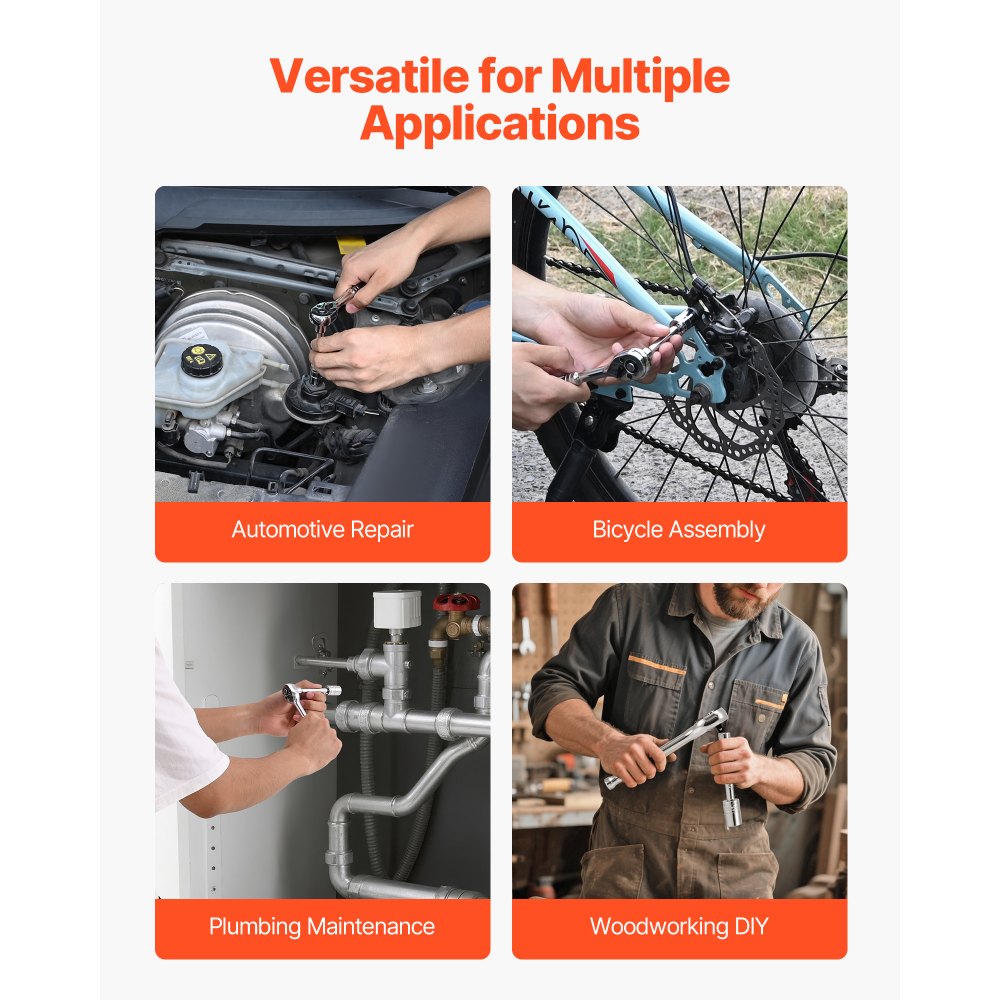 Versatile for Multiple Applications

Automotive Repair

Bicycle Assembly

Plumbing Maintenance

Woodworking DIY