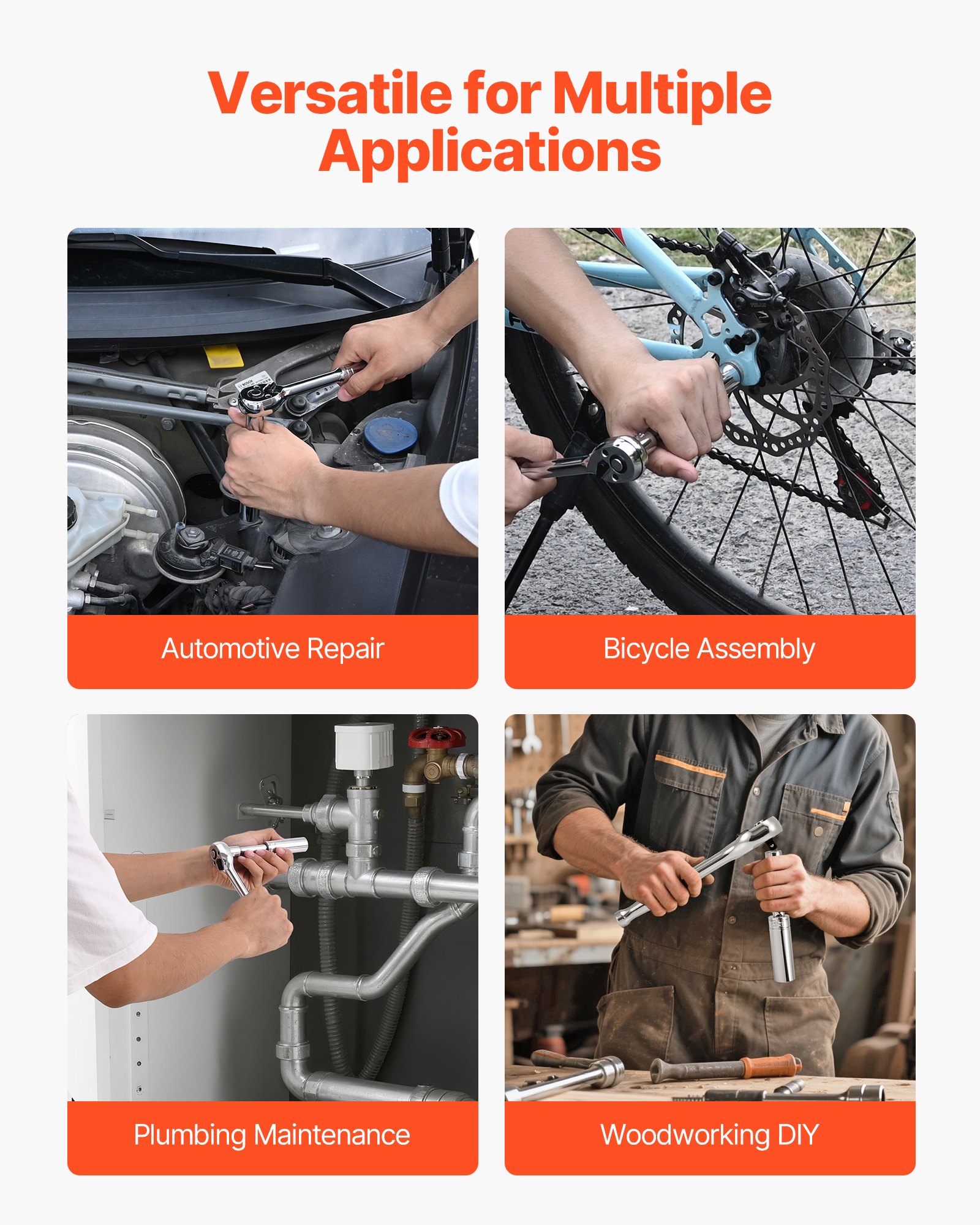 Versatile for Multiple Applications

BOSCH

Automotive Repair

Bicycle Assembly

Plumbing Maintenance

Woodworking DIY