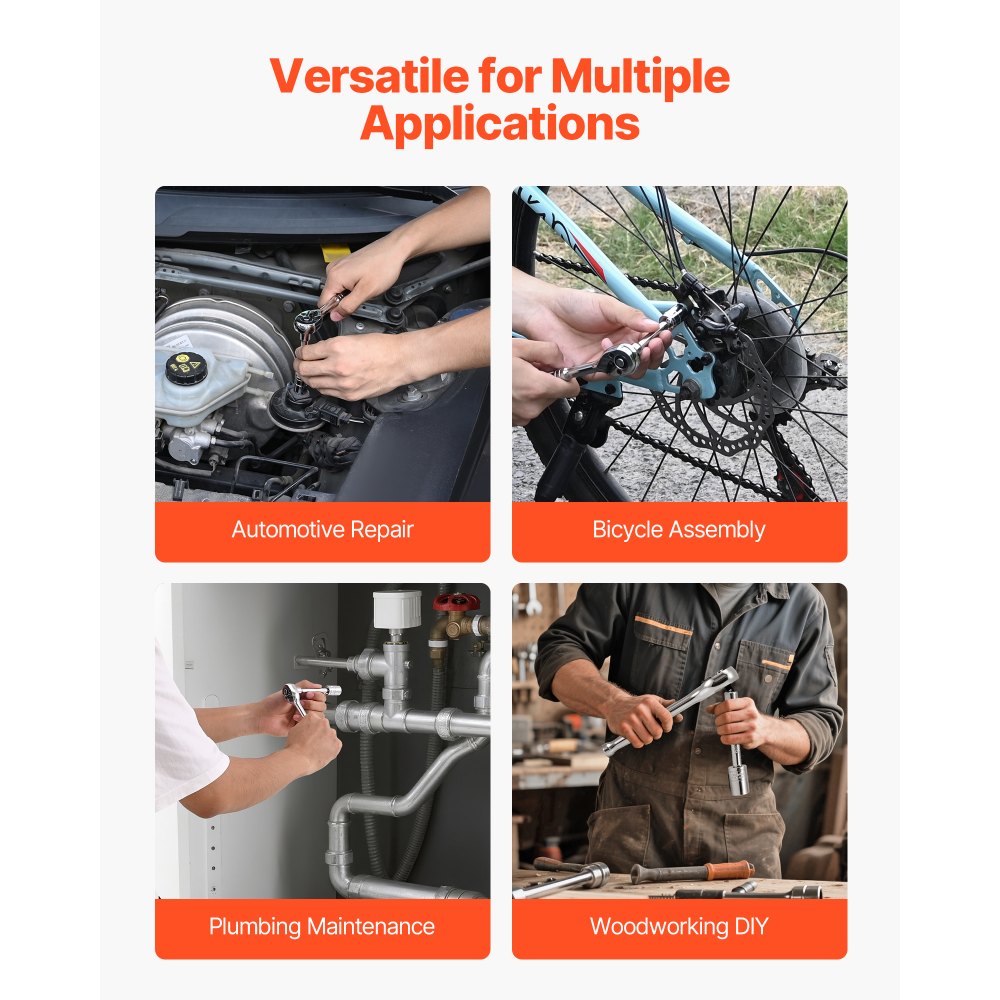 Versatile for Multiple Applications

Automotive Repair

Bicycle Assembly

Plumbing Maintenance

Woodworking DIY