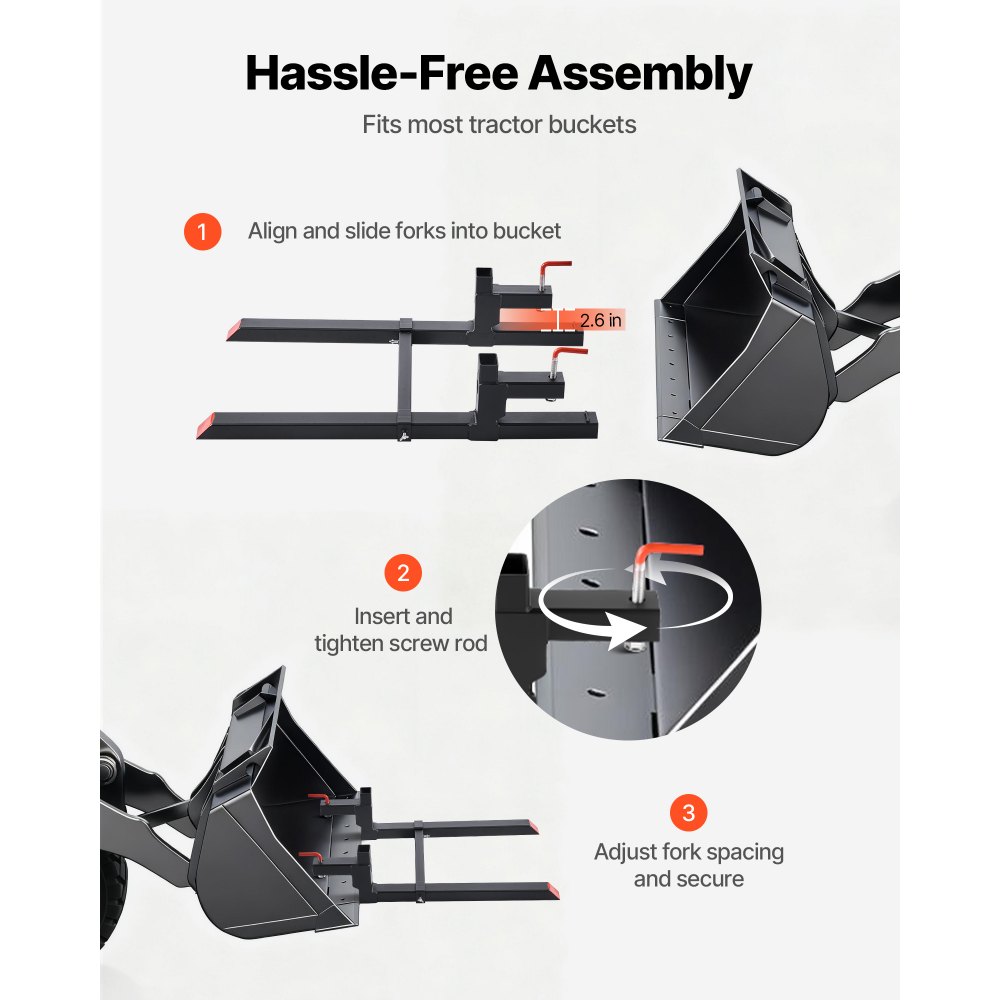 Hassle-Free Assembly

Fits most tractor buckets

1 Align and slide forks into bucket

2.6 in

2 Insert and tighten screw rod

3 Adjust fork spacing and secure