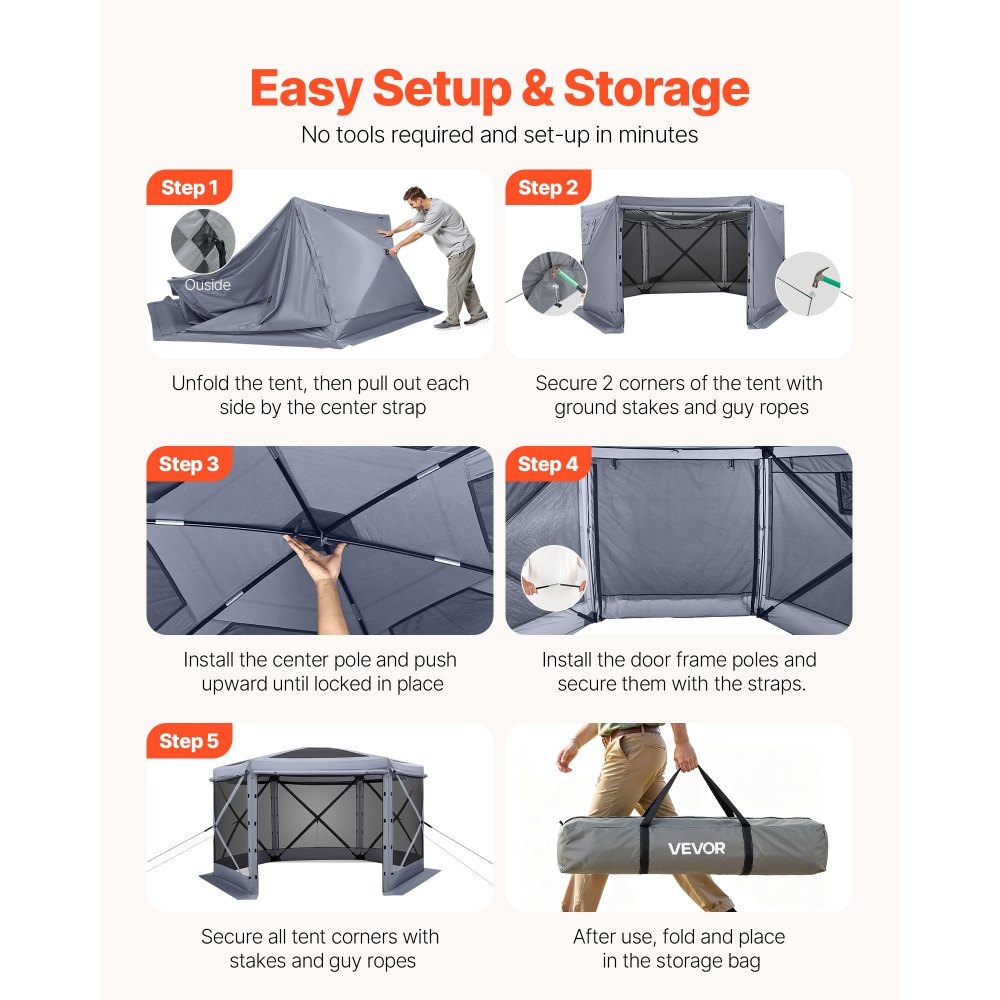 Easy Setup & Storage

No tools required and set-up in minutes

Step 1

Ouside

Unfold the tent, then pull out each side by the center strap

Step 2

Secure 2 corners of the tent with ground stakes and guy ropes

Step 3

Install the center pole and push upward until locked in place

Step 4

Install the door frame poles and secure them with the straps.

Step 5

Secure all tent corners with stakes and guy ropes

VEVOR

After use, fold and place in the storage bag