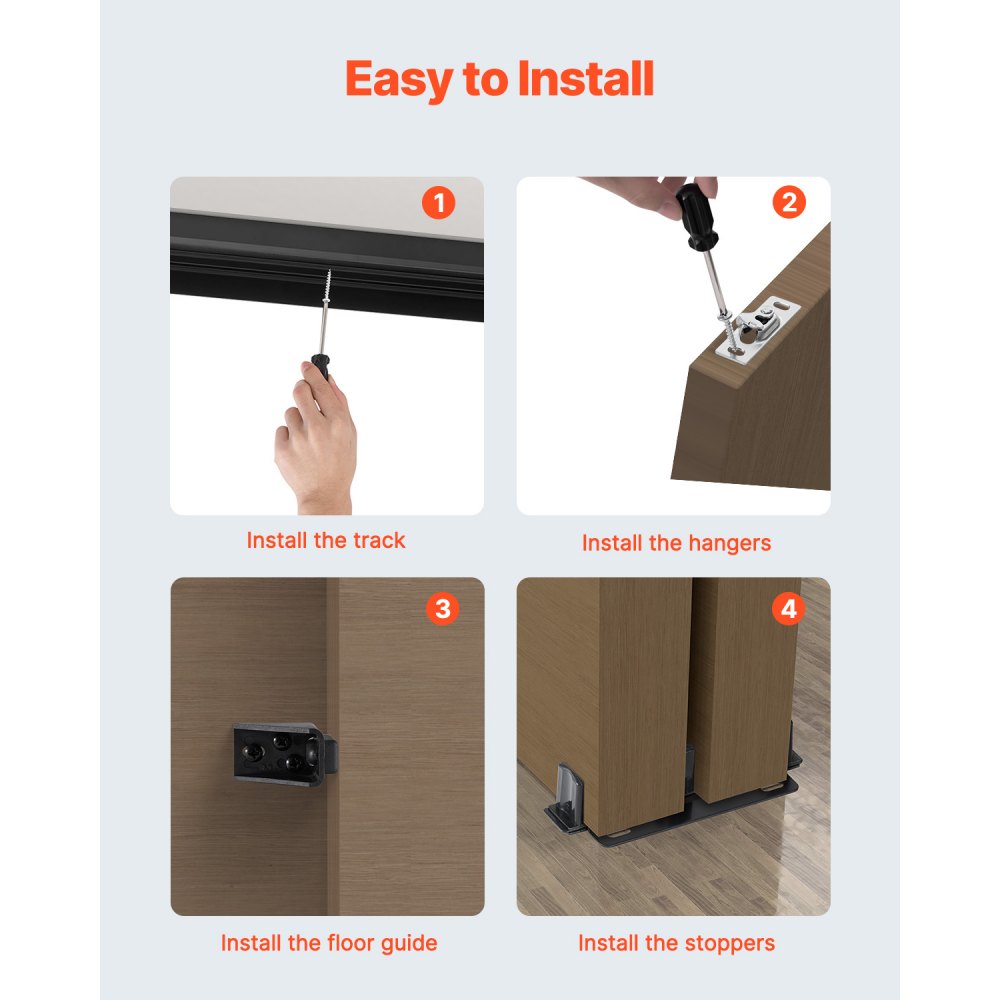 Easy to Install

1

Install the track

2

Install the hangers

3

Install the floor guide

4

Install the stoppers