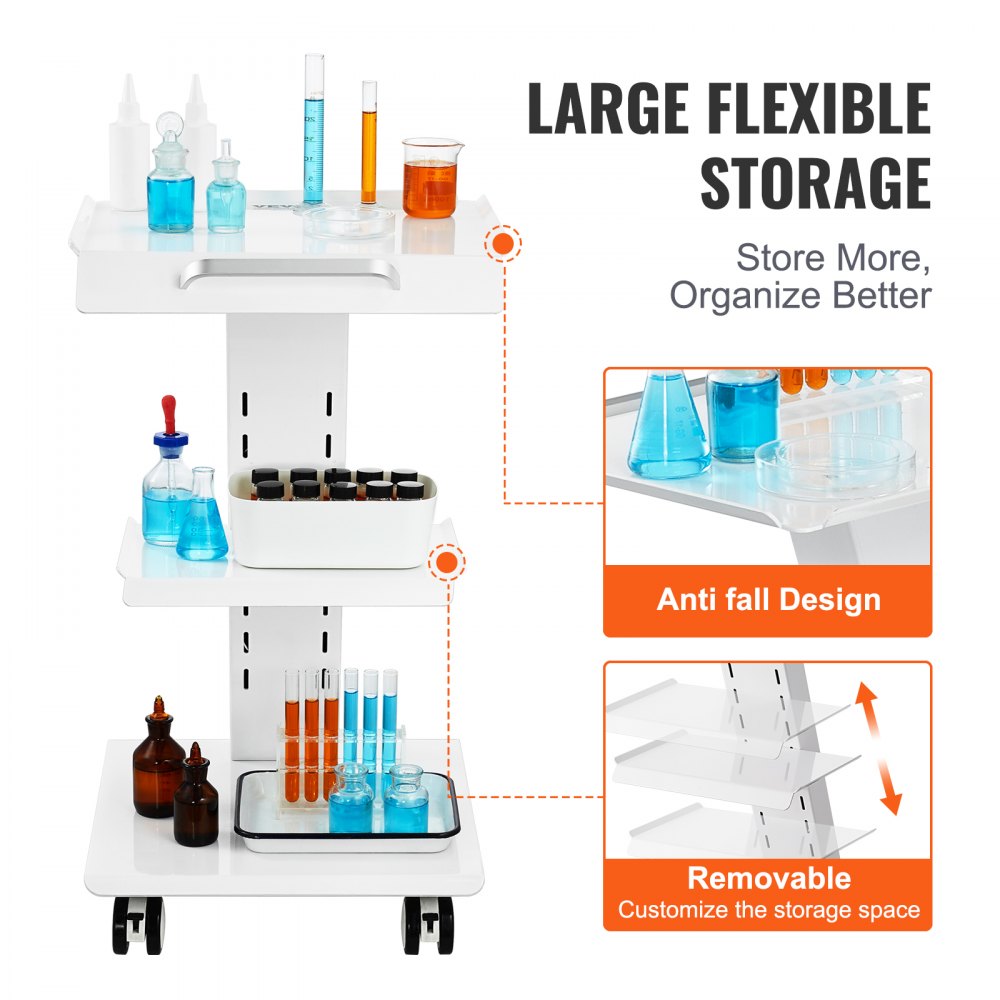 LARGE FLEXIBLE STORAGE

Store More, Organize Better

Anti fall Design

Removable
Customize the storage space