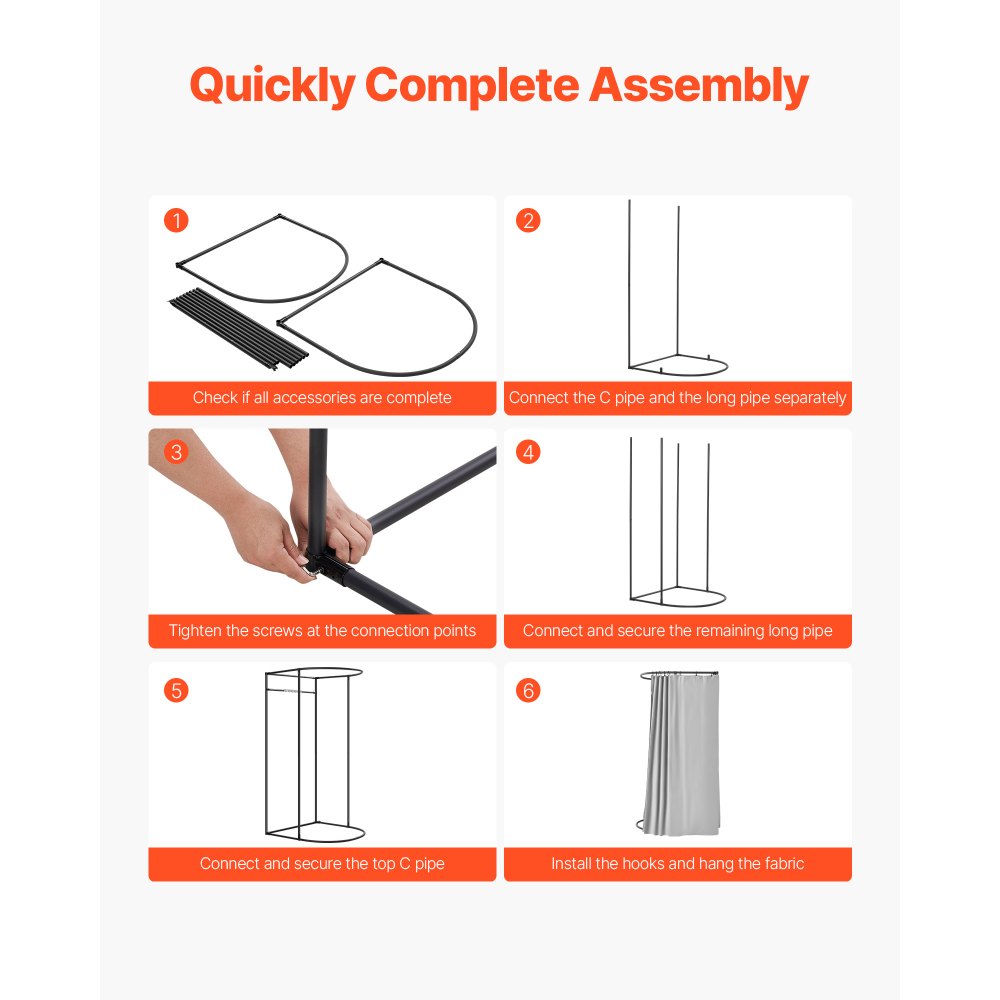 Quickly Complete Assembly

1

Check if all accessories are complete

2

Connect the C pipe and the long pipe separately

3

Tighten the screws at the connection points

4

Connect and secure the remaining long pipe

5

Connect and secure the top C pipe

6

Install the hooks and hang the fabric