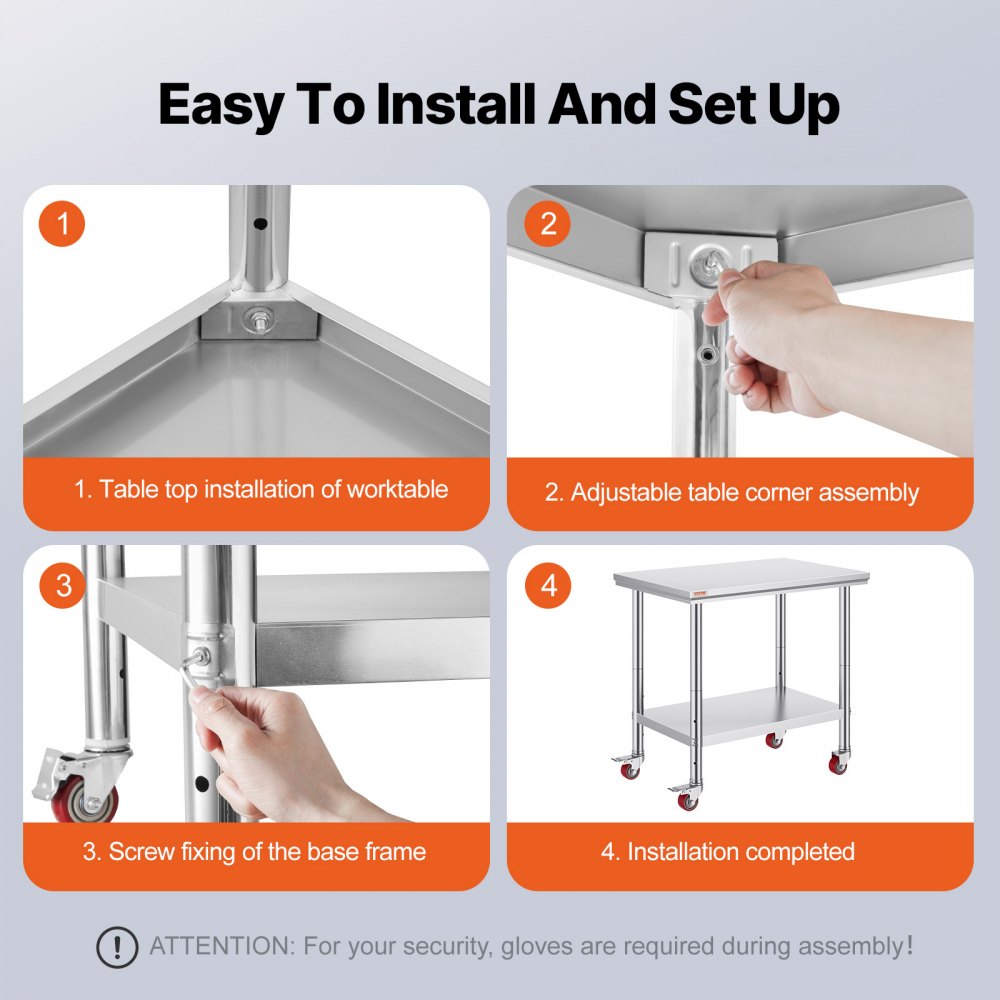 Easy To Install And Set Up

1

1. Table top installation of worktable

2

2. Adjustable table corner assembly

3

3. Screw fixing of the base frame

4

VEVOR

4. Installation completed

! ATTENTION: For your security, gloves are required during assembly!